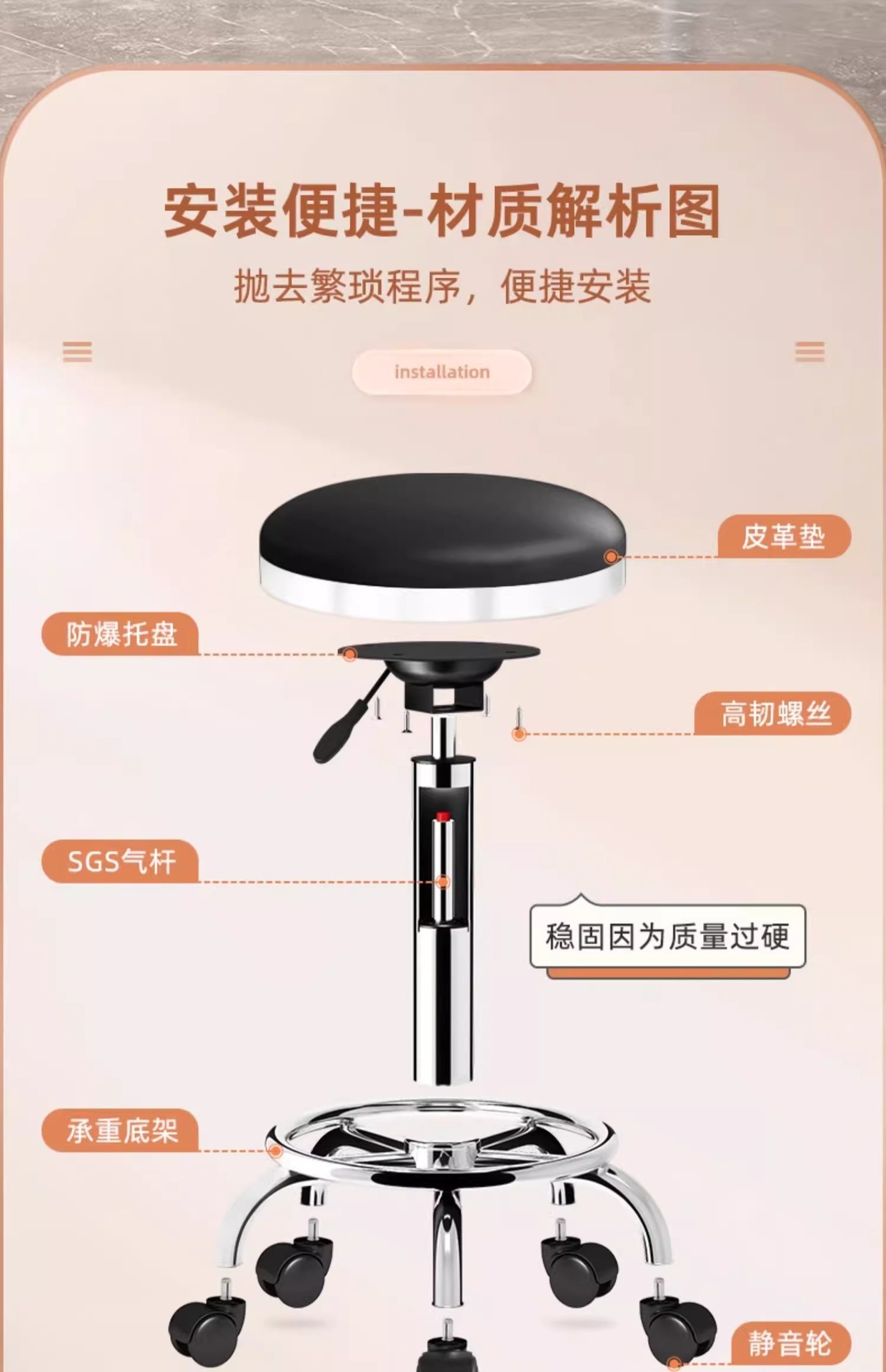 安装便捷-材质解析图

抛去繁琐程序，便捷安装

installation

皮革垫

防爆托盘

高韧螺丝

SGS气杆

稳固因为质量过硬

承重底架

静音轮