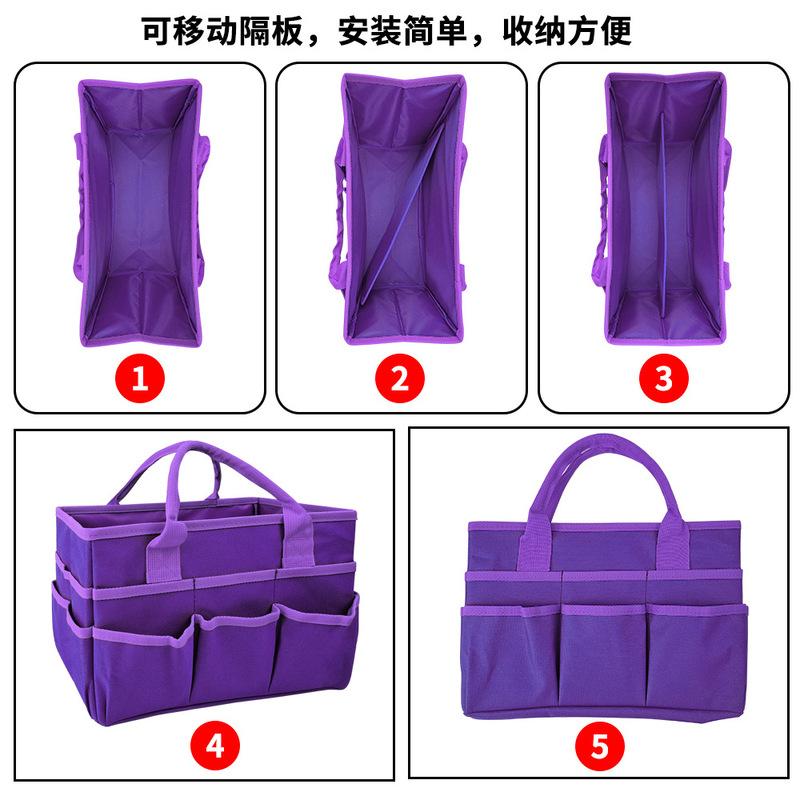 可移动隔板，安装简单，收纳方便

1

2

3

4

5