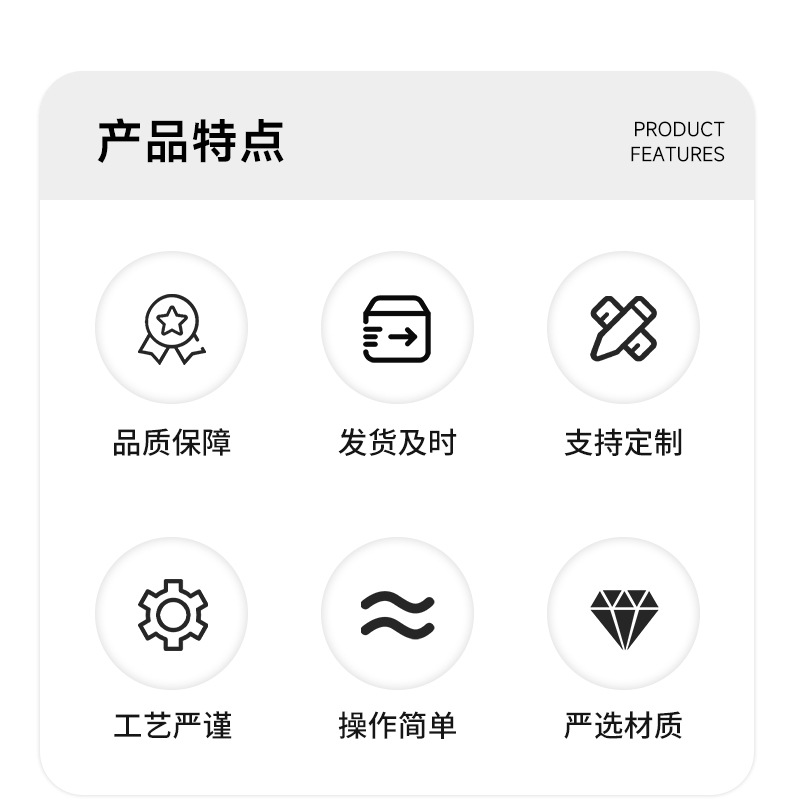 产品特点

PRODUCT
FEATURES

品质保障

发货及时

支持定制

工艺严谨

操作简单

严选材质