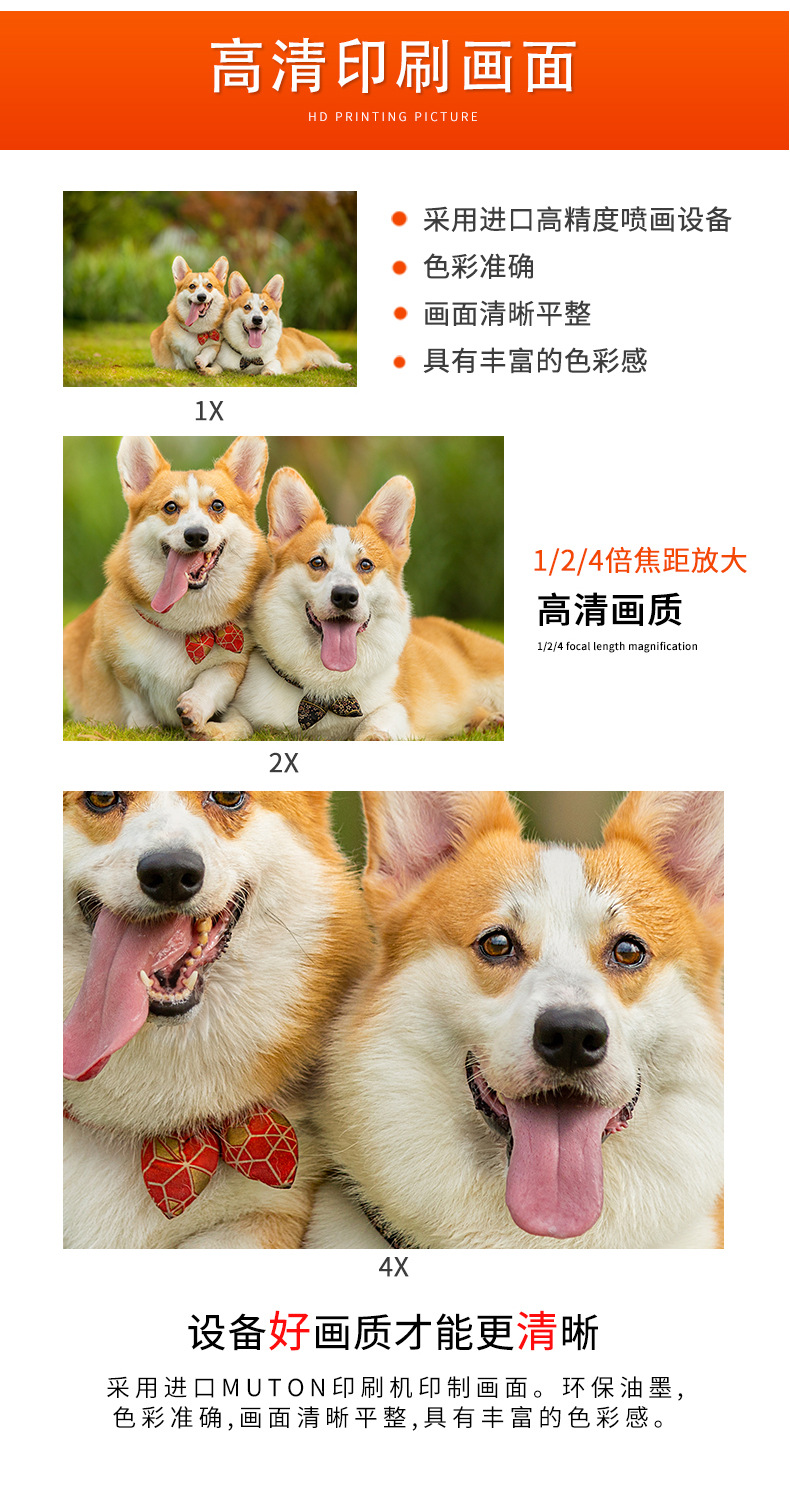 高清印刷画面

HD PRINTING PICTURE

采用进口高精度喷画设备

色彩准确

画面清晰平整

具有丰富的色彩感

1X

1/2/4倍焦距放大

高清画质

1/2/4 focal length magnification

2X

4X

设备好画质才能更清晰

采用进口MUTON印刷机印制画面。环保油墨，色彩准确，画面清晰平整，具有丰富的色彩感。