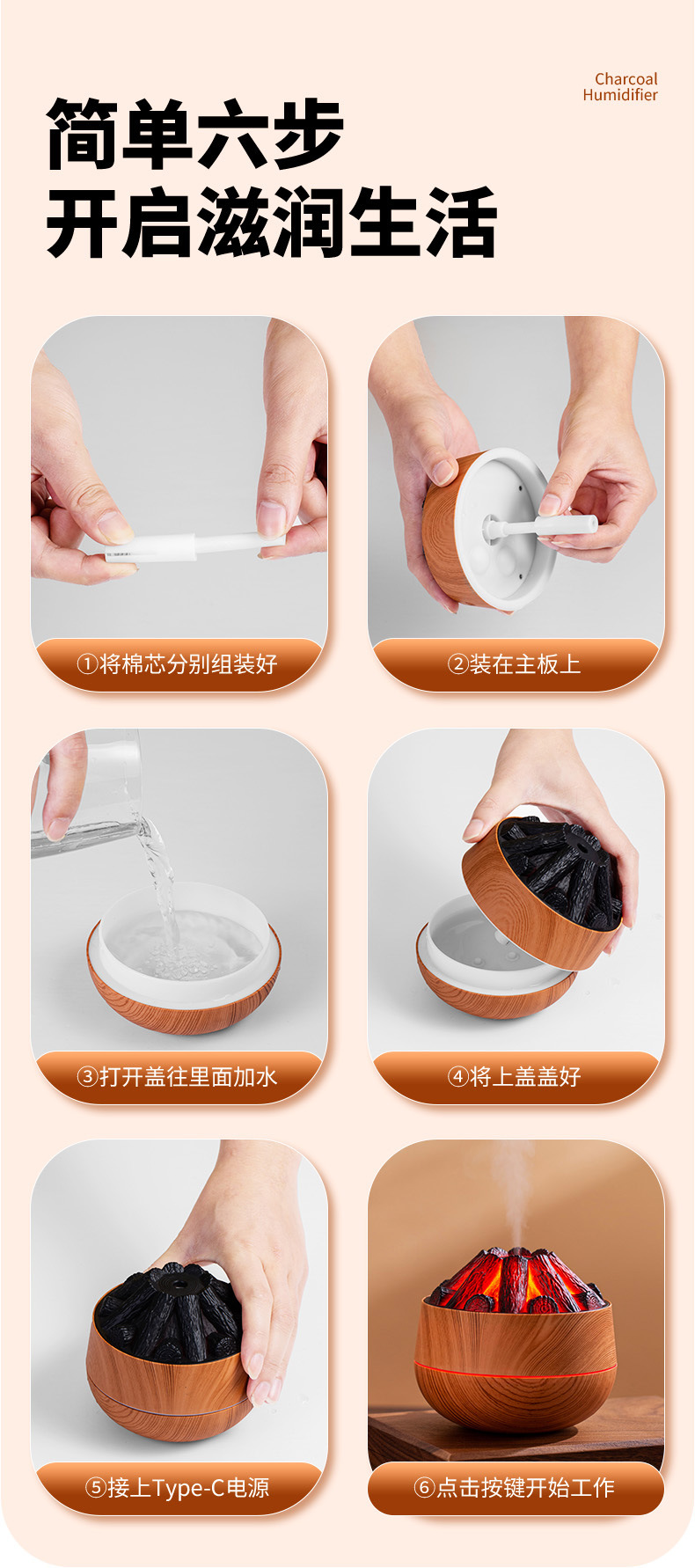 Charcoal
Humidifier

简单六步
开启滋润生活

①将棉芯分别组装好

②装在主板上

③打开盖往里面加水

④将上盖盖好

⑤接上Type-C电源

⑥点击按键开始工作