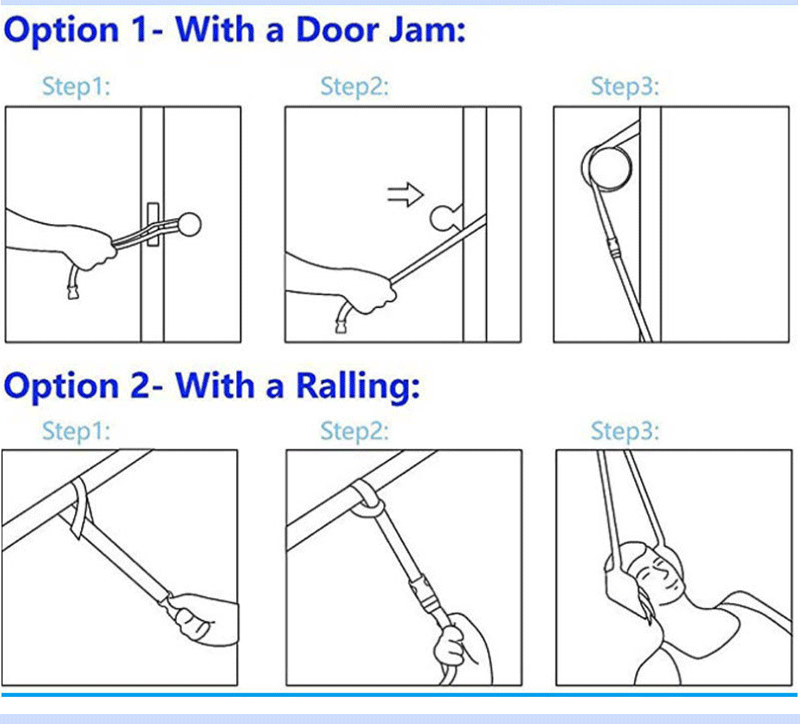 Option 1- With a Door Jam:

Step1:

Step2:

Step3:

Option 2- With a Ralling:

Step1:

Step2:

Step3: