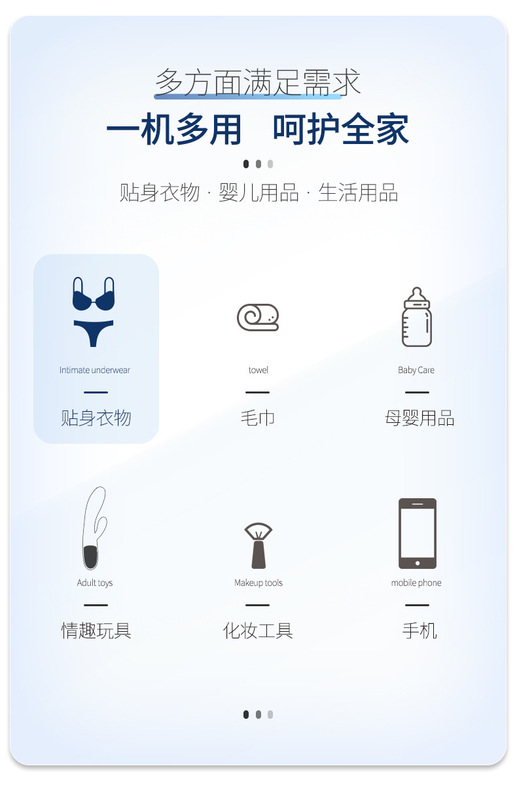 多方面满足需求

一机多用 呵护全家

贴身衣物 · 婴儿用品 · 生活用品

Intimate underwear

贴身衣物

towel

毛巾

Baby Care

母婴用品

Adult toys

情趣玩具

Makeup tools

化妆工具

mobile phone

手机