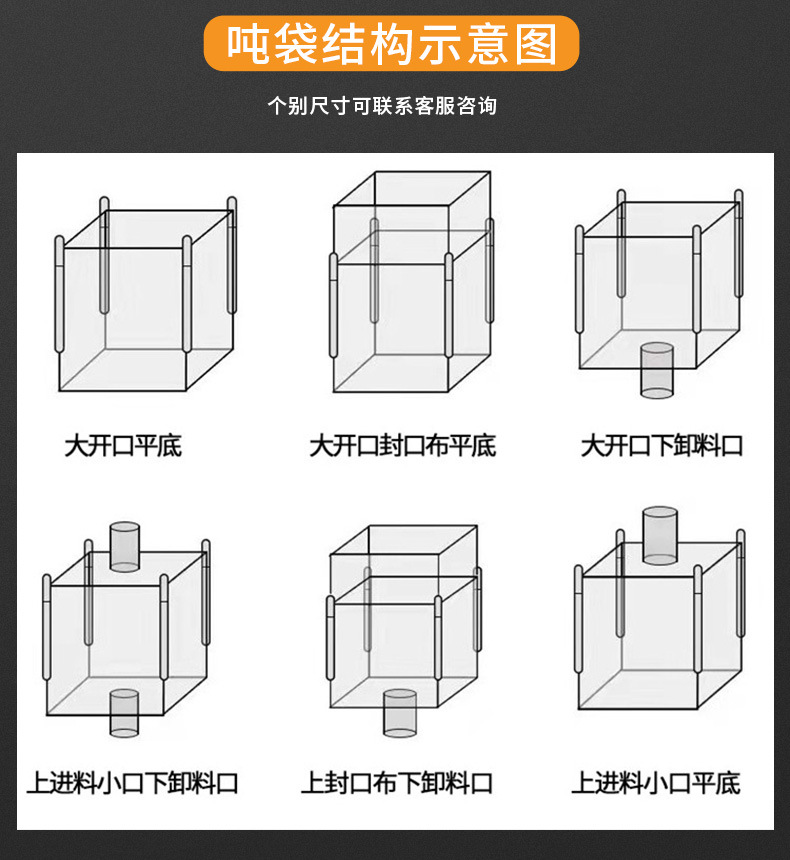 吨袋结构示意图

个别尺寸可联系客服咨询

大开口平底

大开口封口布平底

大开口下卸料口

上进料小口下卸料口

上封口布下卸料口

上进料小口平底