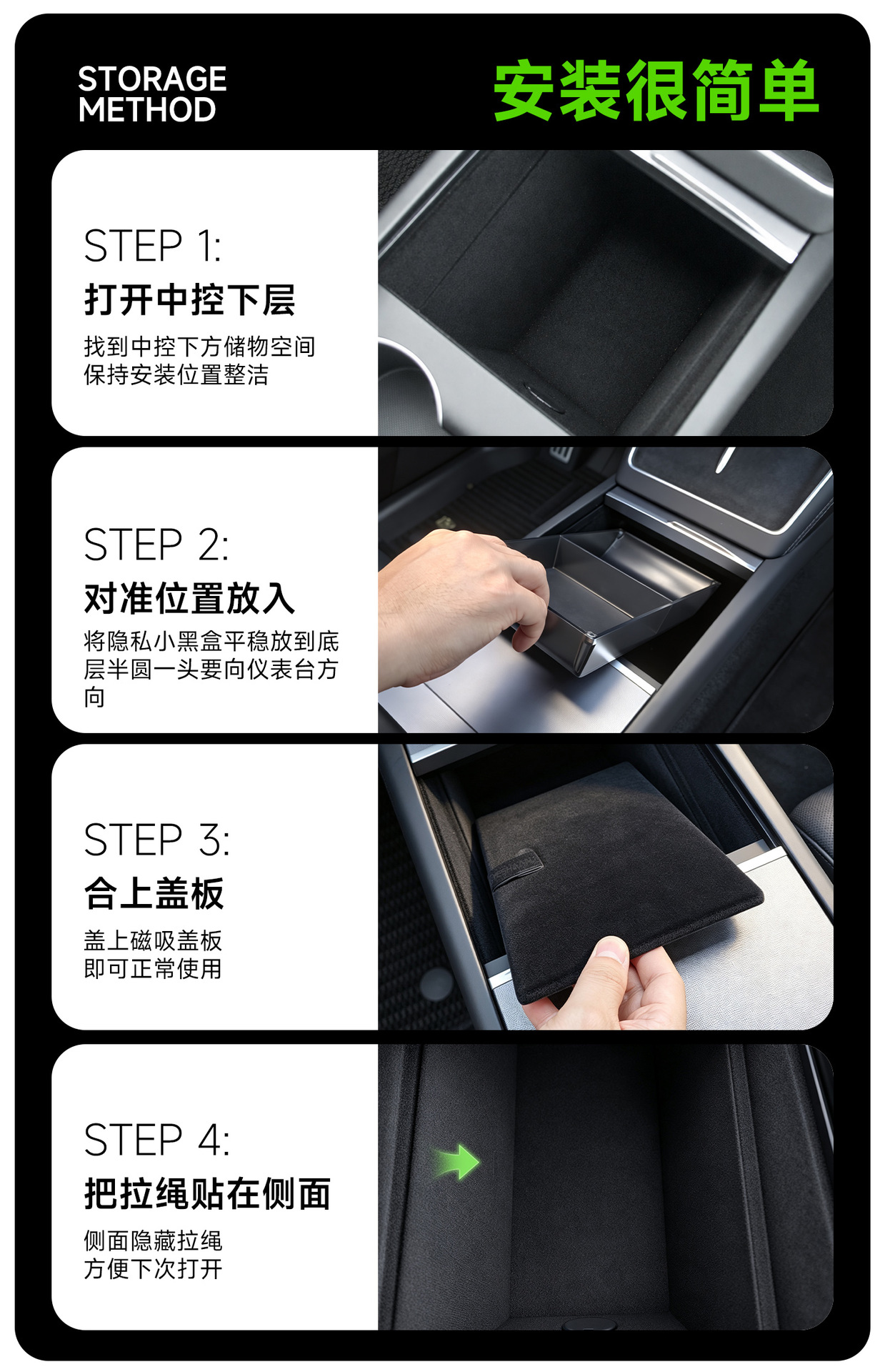 STORAGE
METHOD

安装很简单

STEP 1:
打开中控下层
找到中控下方储物空间
保持安装位置整洁

STEP 2:
对准位置放入
将隐私小黑盒平稳放到底层半圆一头要向仪表台方向

STEP 3:
合上盖板
盖上磁吸盖板
即可正常使用

STEP 4:
把拉绳贴在侧面
侧面隐藏拉绳
方便下次打开