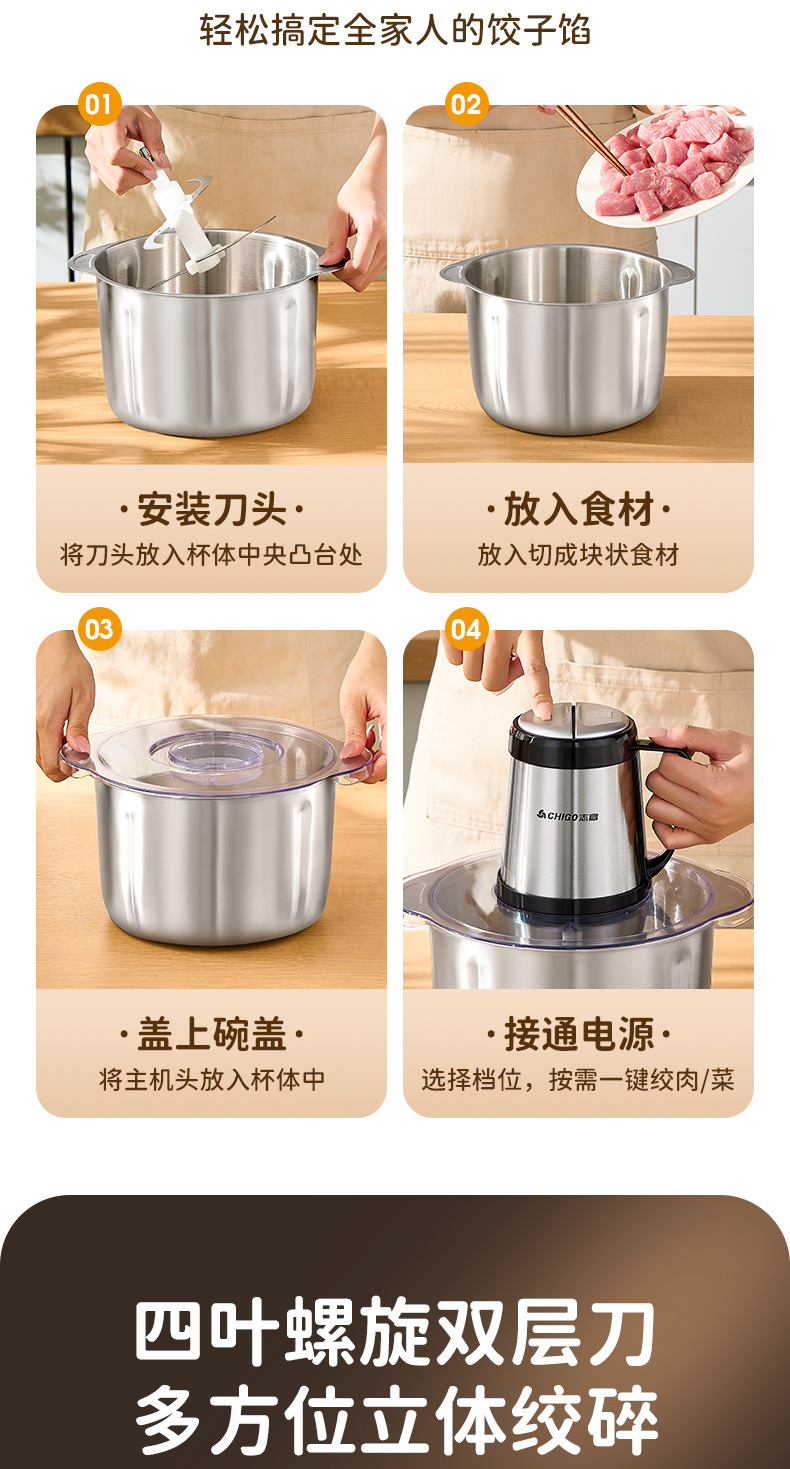 轻松搞定全家人的饺子馅

01

·安装刀头·
将刀头放入杯体中央凸台处

02

·放入食材·
放入切成块状食材

03

·盖上碗盖·
将主机头放入杯体中

04

CHIGO志高

·接通电源·
选择档位，按需一键绞肉/菜

四叶螺旋双层刀
多方位立体绞碎