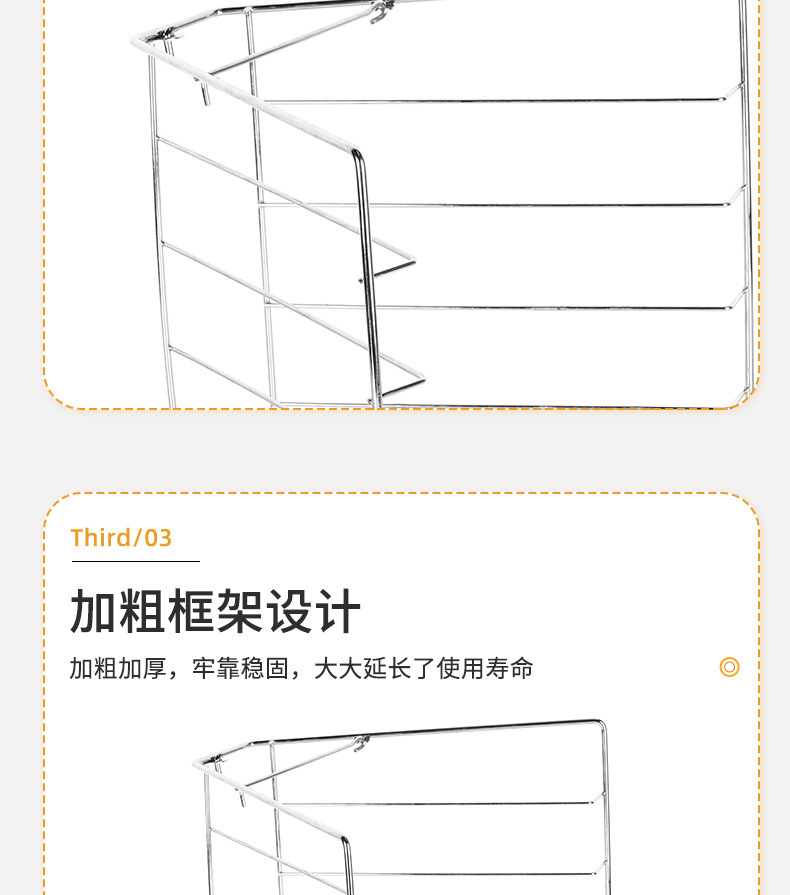 Third/03

加粗框架设计

加粗加厚，牢靠稳固，大大延长了使用寿命