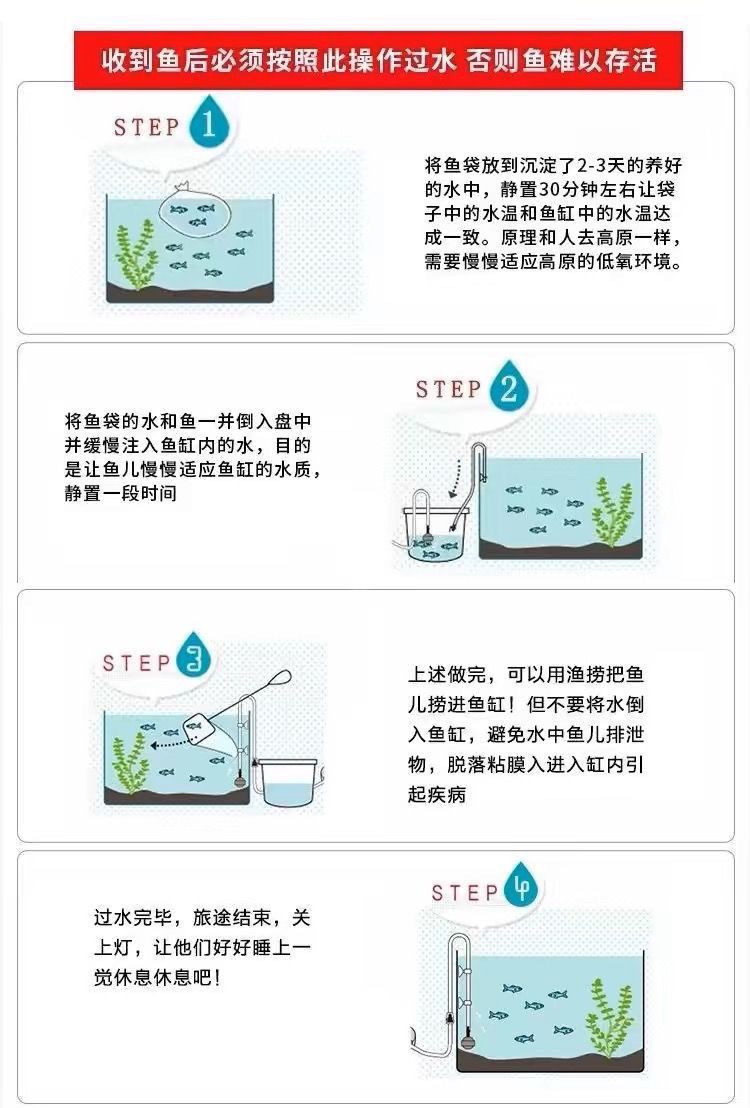 收到鱼后必须按照此操作过水 否则鱼难以存活

STEP 1

将鱼袋放到沉淀了2-3天的养好的水中，静置30分钟左右让袋子中的水温和鱼缸中的水温达成一致。原理和人去高原一样，需要慢慢适应高原的低氧环境。

STEP 2

将鱼袋的水和鱼一并倒入盘中并缓慢注入鱼缸内的水，目的是让鱼儿慢慢适应鱼缸的水质，静置一段时间

STEP 3

上述做完，可以用渔捞把鱼儿捞进鱼缸！但不要将水倒入鱼缸，避免水中鱼儿排泄物，脱落粘膜入进入缸内引起疾病

STEP 4

过水完毕，旅途结束，关上灯，让他们好好睡上一觉休息休息吧！