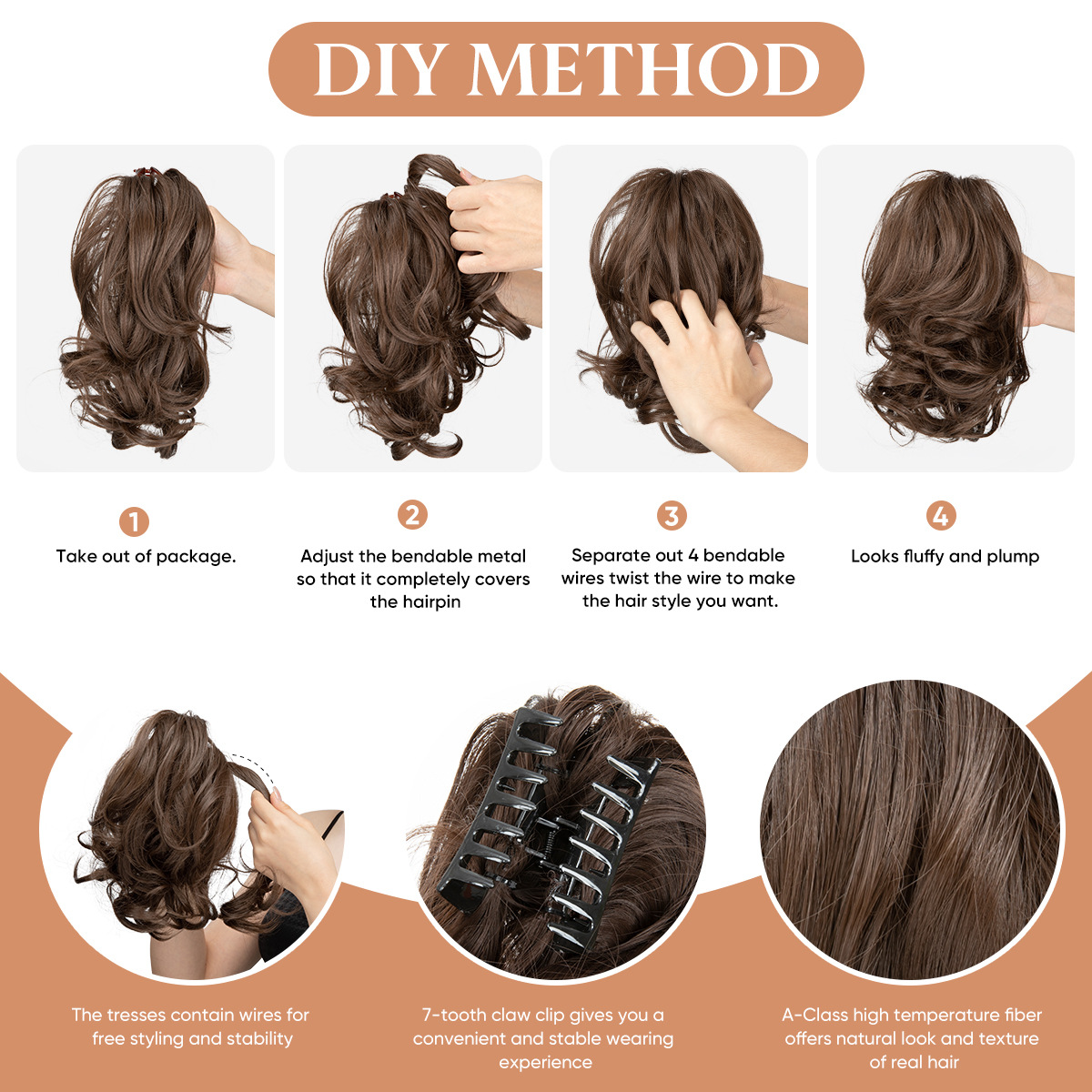 DIY METHOD

1
Take out of package.

2
Adjust the bendable metal so that it completely covers the hairpin

3
Separate out 4 bendable wires twist the wire to make the hair style you want.

4
Looks fluffy and plump

The tresses contain wires for free styling and stability

7-tooth claw clip gives you a convenient and stable wearing experience

A-Class high temperature fiber offers natural look and texture of real hair