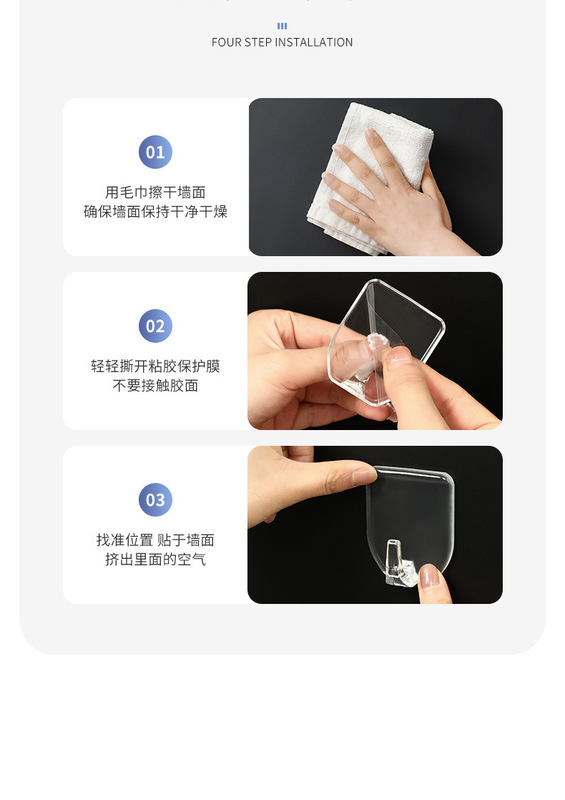 FOUR STEP INSTALLATION

01
用毛巾擦干墙面
确保墙面保持干净干燥

02
轻轻撕开粘胶保护膜
不要接触胶面

03
找准位置 贴于墙面
挤出里面的空气