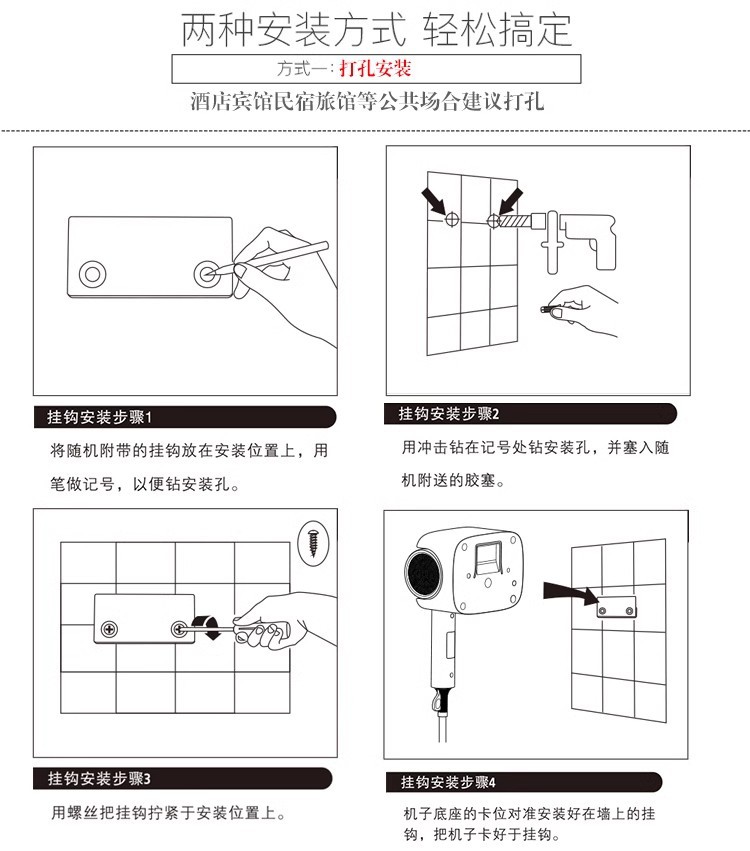 两种安装方式 轻松搞定

方式一：打孔安装

酒店宾馆民宿旅馆等公共场合建议打孔

挂钩安装步骤1

将随机附带的挂钩放在安装位置上，用笔做记号，以便钻安装孔。

挂钩安装步骤2

用冲击钻在记号处钻安装孔，并塞入随机附送的胶塞。

挂钩安装步骤3

用螺丝把挂钩拧紧于安装位置上。

挂钩安装步骤4

机子底座的卡位对准安装好在墙上的挂钩，把机子卡好于挂钩。