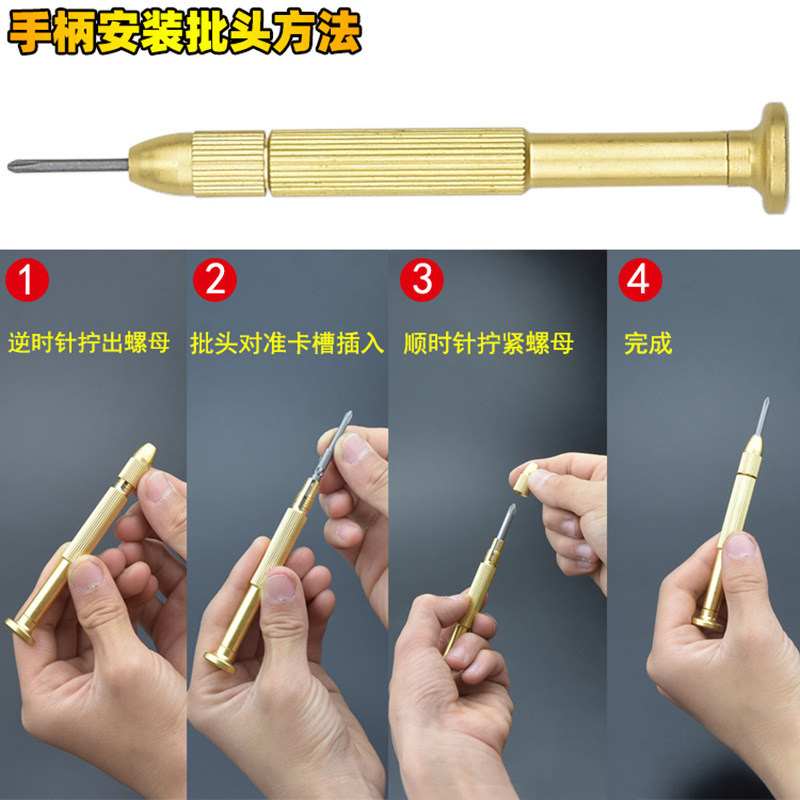 手柄安装批头方法

1
逆时针拧出螺母

2
批头对准卡槽插入

3
顺时针拧紧螺母

4
完成