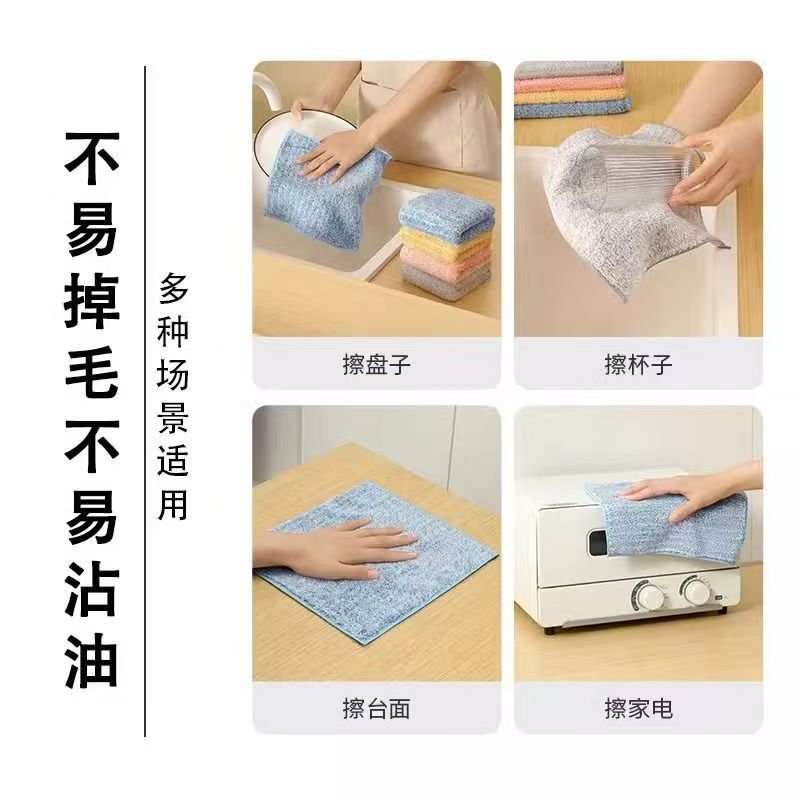 不易掉毛不易沾油

多种场景适用

擦盘子

擦杯子

擦台面

擦家电