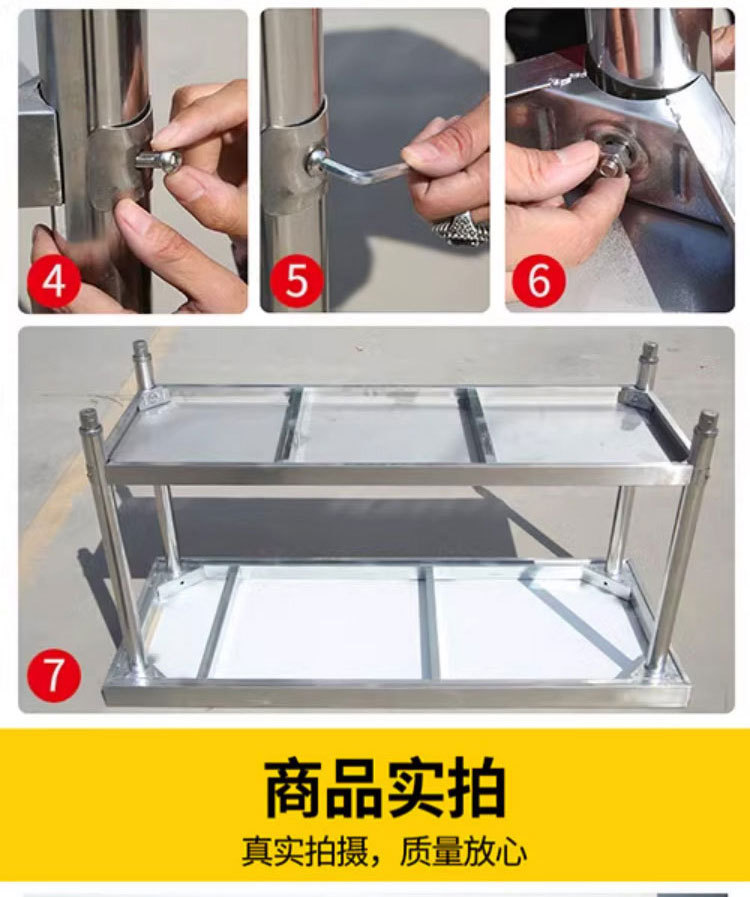 4

5

6

7

商品实拍

真实拍摄，质量放心