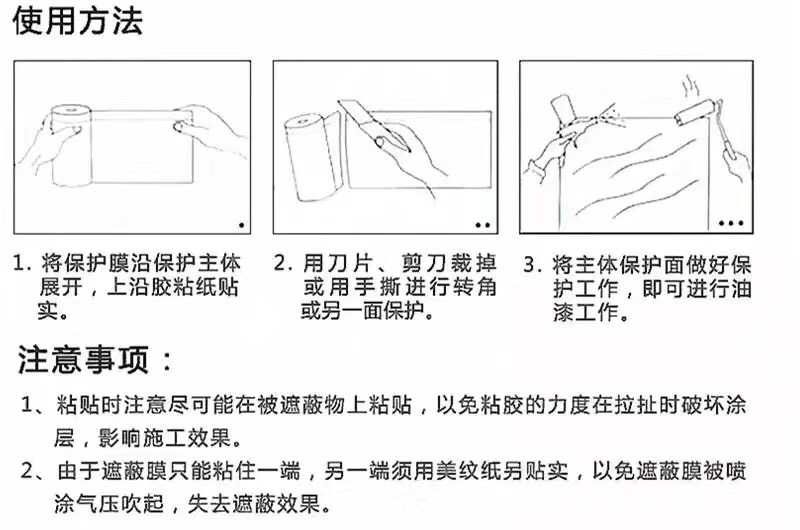 使用方法

1. 将保护膜沿保护主体展开，上沿胶粘纸贴实。

2. 用刀片、剪刀裁掉或用手撕进行转角或另一面保护。

3. 将主体保护面做好保护工作，即可进行油漆工作。

注意事项：

1、粘贴时注意尽可能在被遮蔽物上粘贴，以免粘胶的力度在拉扯时破坏涂层，影响施工效果。

2、由于遮蔽膜只能粘住一端，另一端须用美纹纸另贴实，以免遮蔽膜被喷涂气压吹起，失去遮蔽效果。