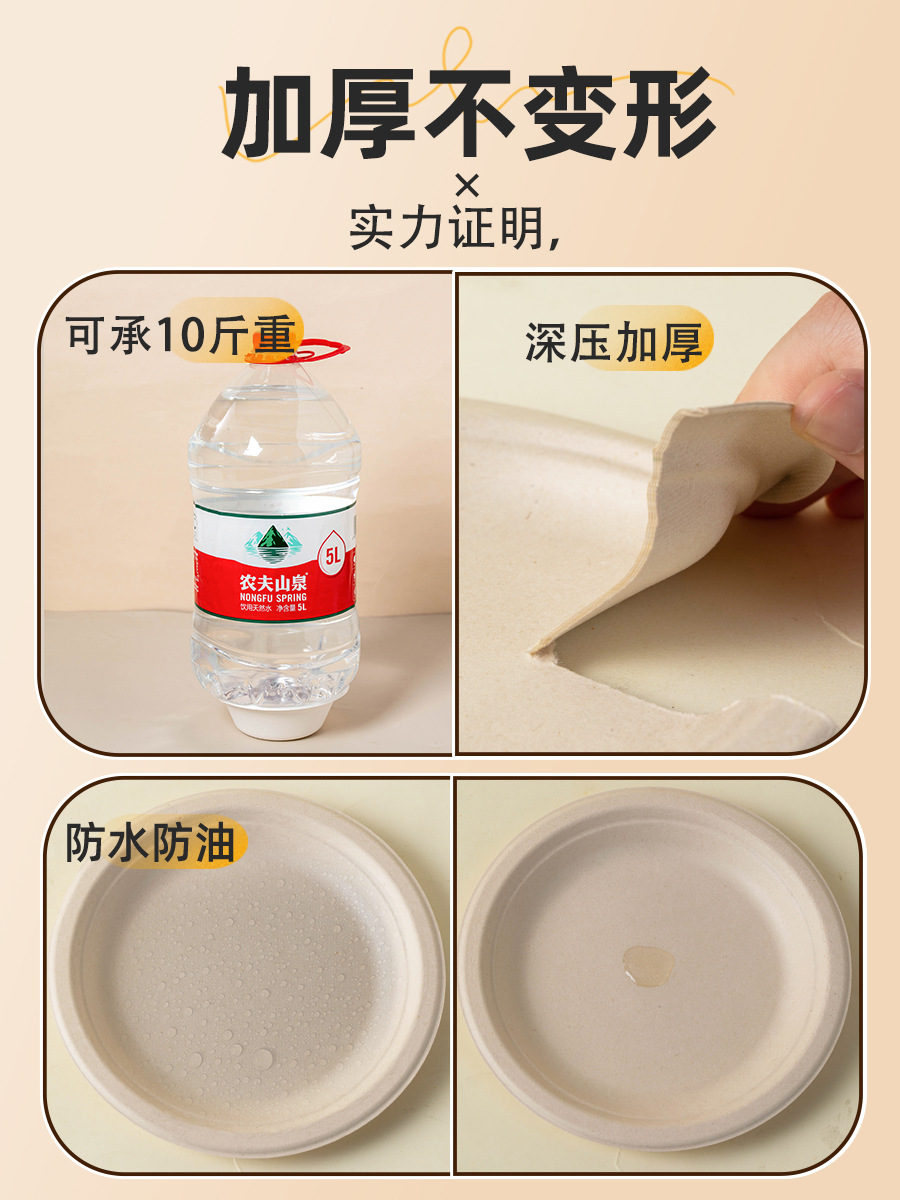 加厚不变形
×
实力证明,

可承10斤重

5L
农夫山泉
NONGFU SPRING
饮用天然水 净含量 5L

深压加厚

防水防油