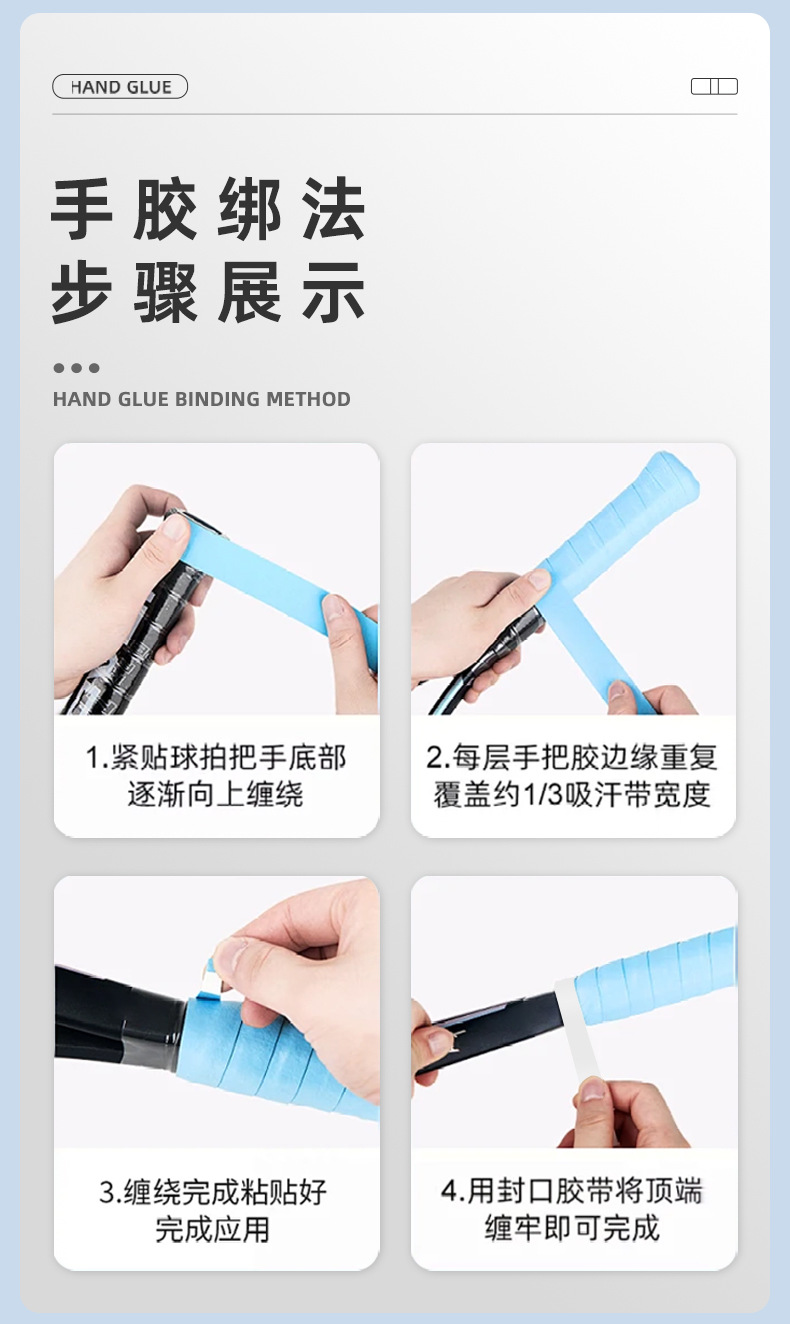 HAND GLUE

手胶绑法
步骤展示

HAND GLUE BINDING METHOD

1.紧贴球拍把手底部逐渐向上缠绕

2.每层手把胶边缘重复覆盖约1/3吸汗带宽度

3.缠绕完成粘贴好完成应用

4.用封口胶带将顶端缠牢即可完成