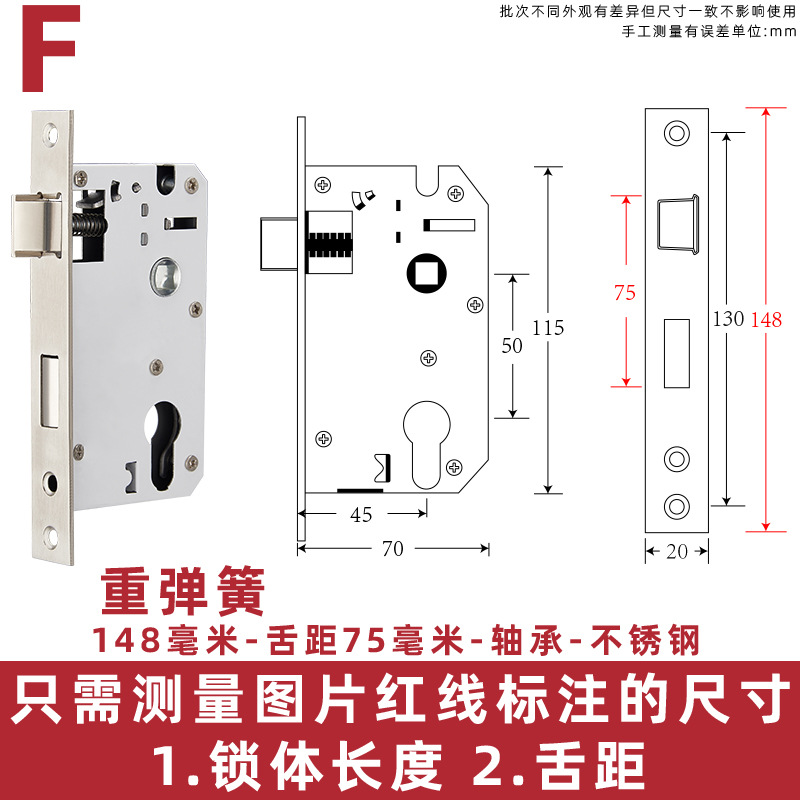 F

批次不同外观有差异但尺寸一致不影响使用
手工测量有误差单位:mm

50
115
45
70

75
130
148
20

重弹簧
148毫米-舌距75毫米-轴承-不锈钢

只需测量图片红线标注的尺寸
1.锁体长度 2.舌距