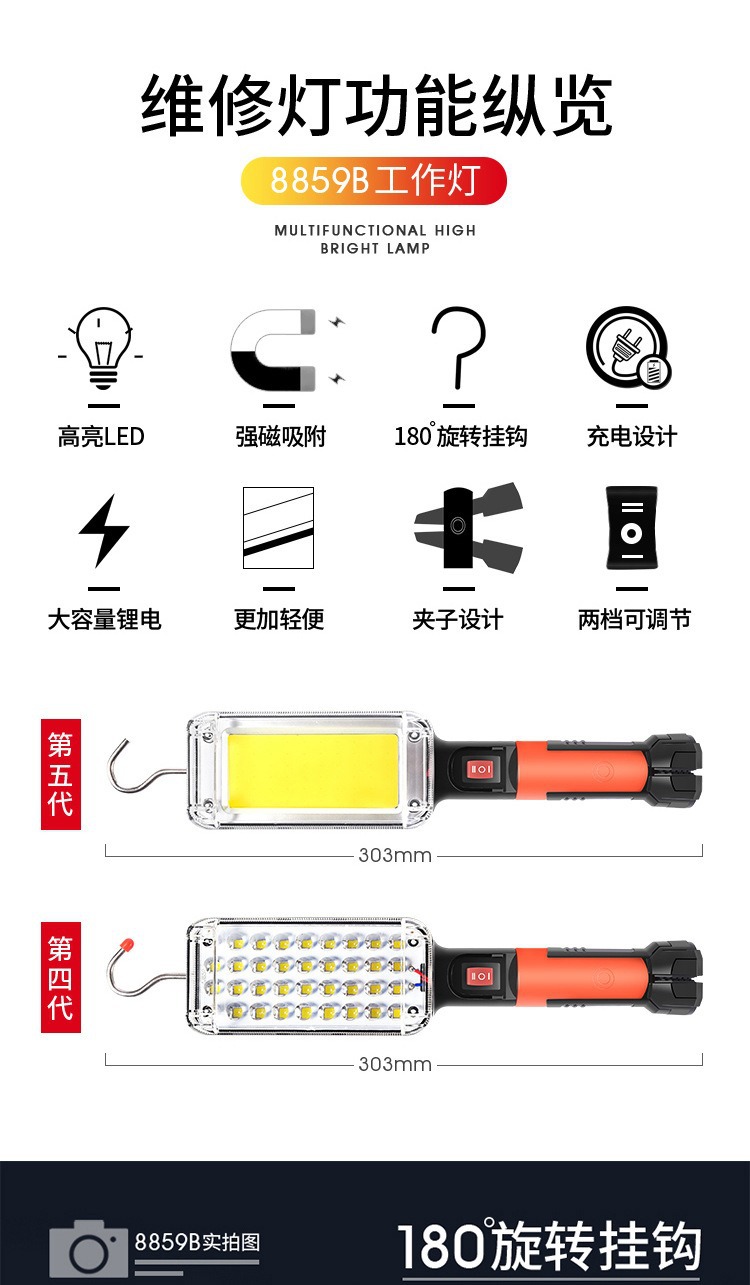 维修灯功能纵览

8859B工作灯

MULTIFUNCTIONAL HIGH BRIGHT LAMP

高亮LED

强磁吸附

180°旋转挂钩

充电设计

大容量锂电

更加轻便

夹子设计

两档可调节

第五代

303mm

第四代

303mm

8859B实拍图

180°旋转挂钩