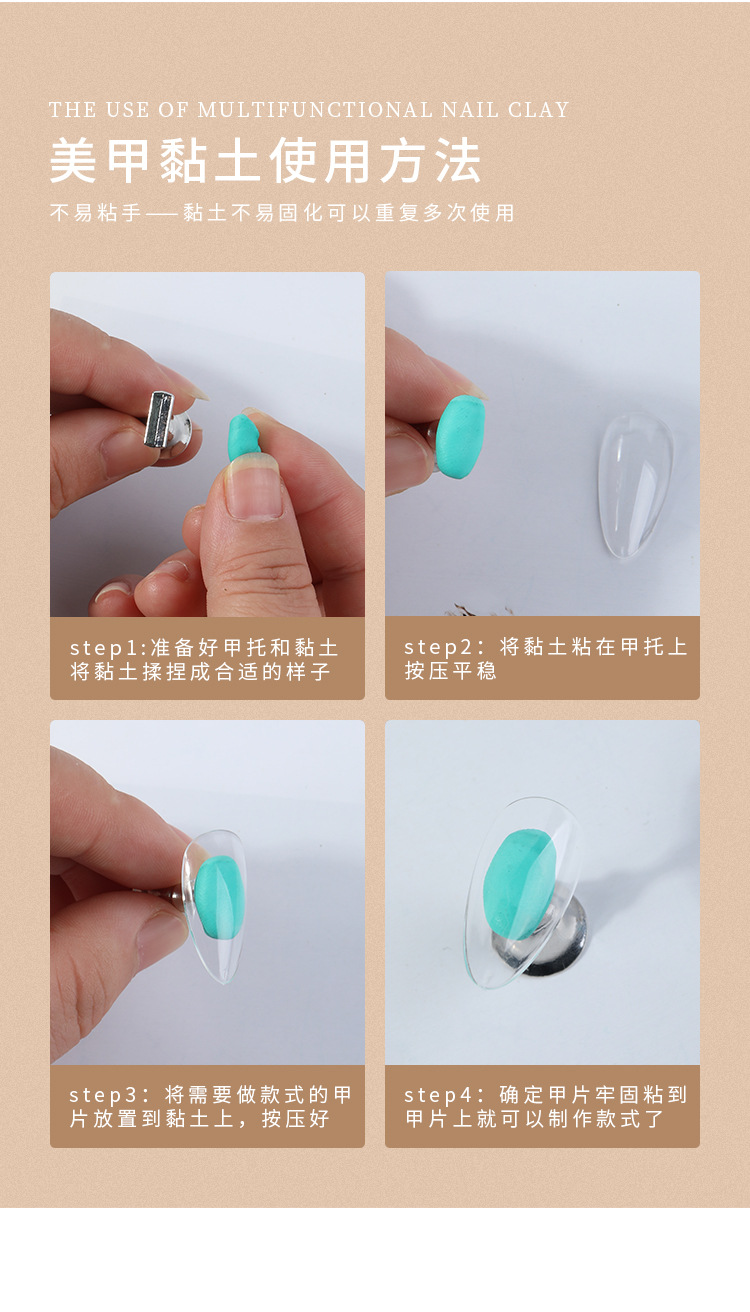 THE USE OF MULTIFUNCTIONAL NAIL CLAY

美甲黏土使用方法

不易粘手——黏土不易固化可以重复多次使用

step1:准备好甲托和黏土 将黏土揉捏成合适的样子

step2：将黏土粘在甲托上 按压平稳

step3：将需要做款式的甲片放置到黏土上，按压好

step4：确定甲片牢固粘到甲片上就可以制作款式了