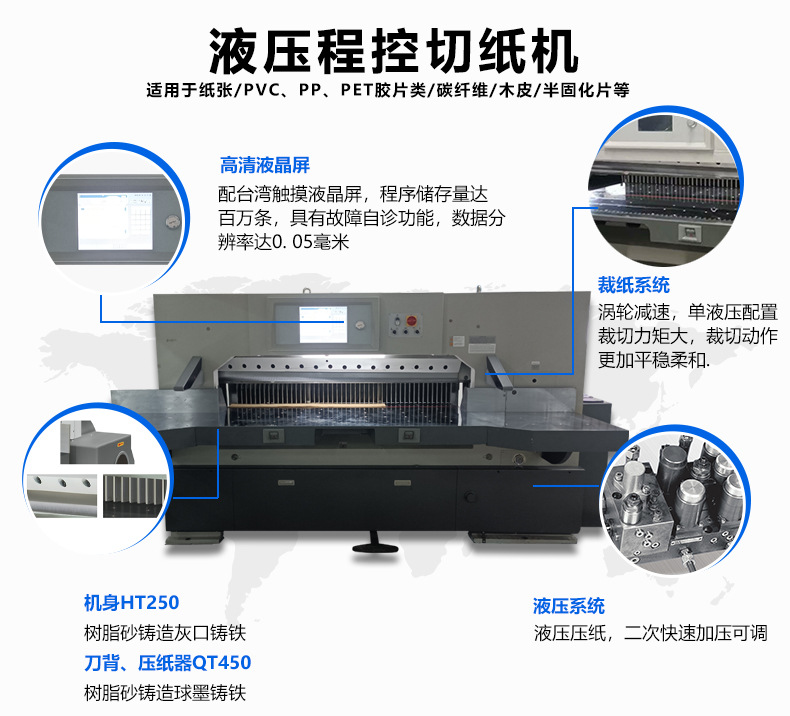 液压程控切纸机

适用于纸张/PVC、PP、PET胶片类/碳纤维/木皮/半固化片等

高清液晶屏

配台湾触摸液晶屏，程序储存量达百万条，具有故障自诊功能，数据分辨率达0. 05毫米

裁纸系统

涡轮减速，单液压配置裁切力矩大，裁切动作更加平稳柔和.

机身HT250

树脂砂铸造灰口铸铁

刀背、压纸器QT450

树脂砂铸造球墨铸铁

液压系统

液压压纸，二次快速加压可调