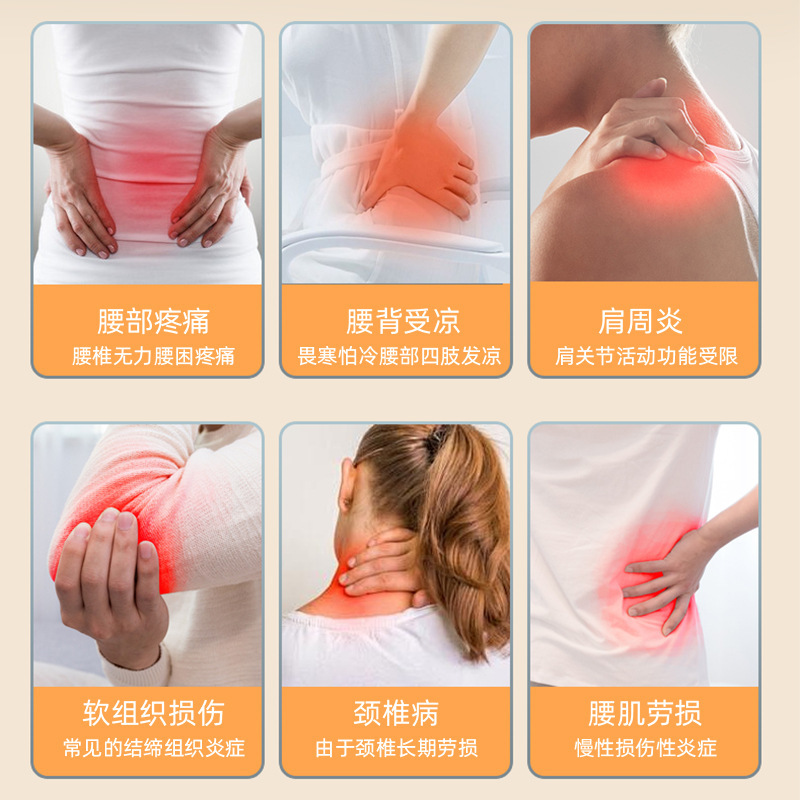 腰部疼痛
腰椎无力腰困疼痛

腰背受凉
畏寒怕冷腰部四肢发凉

肩周炎
肩关节活动功能受限

软组织损伤
常见的结缔组织炎症

颈椎病
由于颈椎长期劳损

腰肌劳损
慢性损伤性炎症