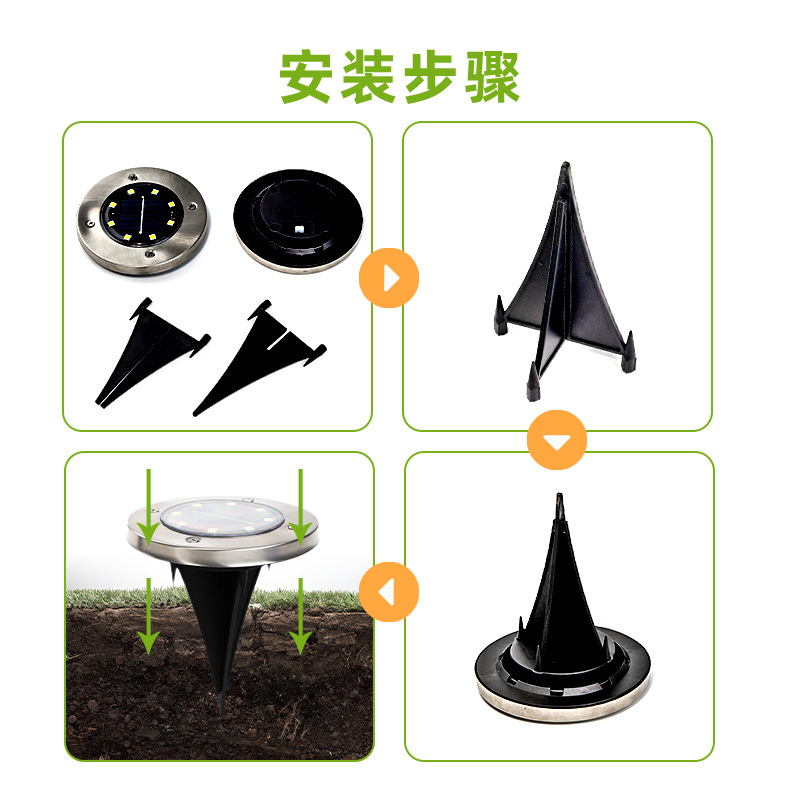 安装步骤