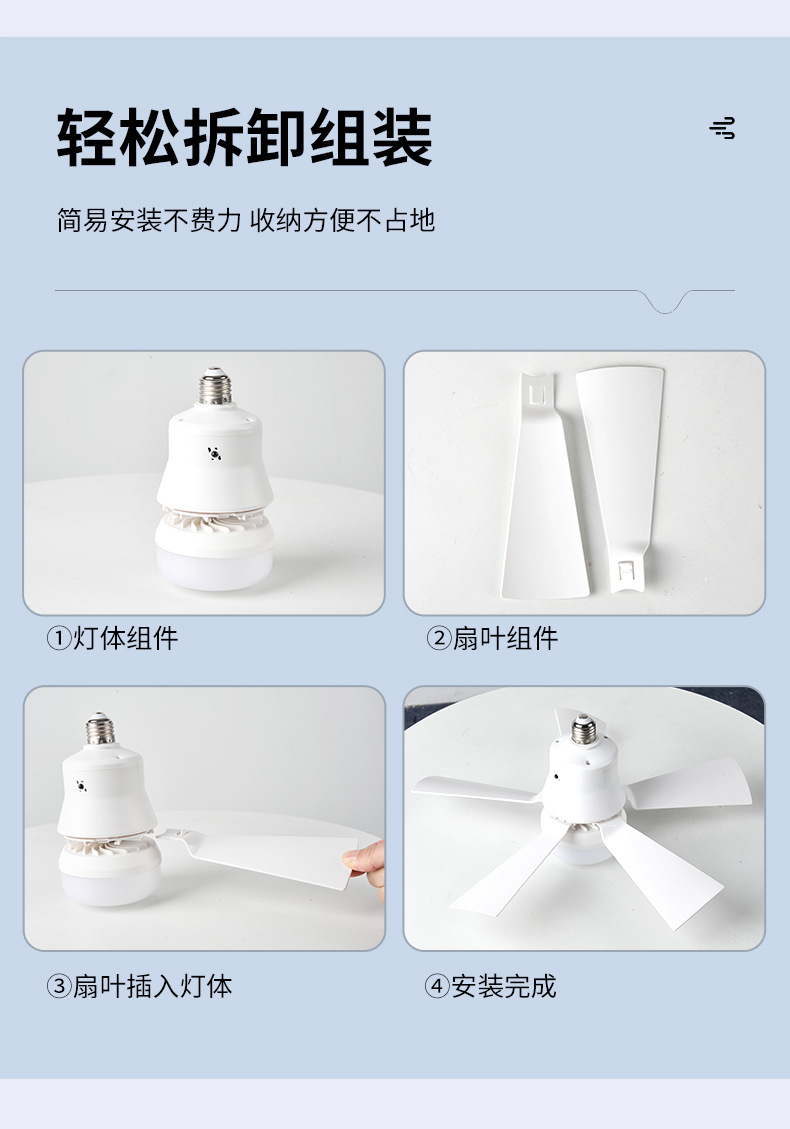 轻松拆卸组装

简易安装不费力 收纳方便不占地

①灯体组件

②扇叶组件

③扇叶插入灯体

④安装完成