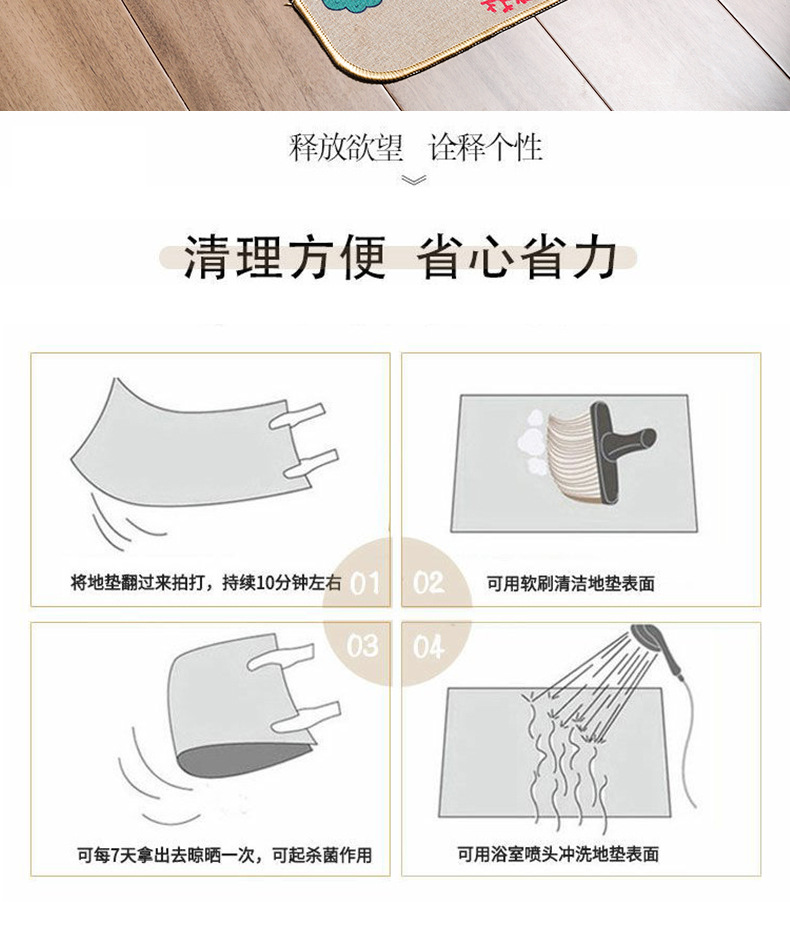 释放欲望 诠释个性

清理方便 省心省力

将地垫翻过来拍打，持续10分钟左右

01

02

可用软刷清洁地垫表面

03

04

可每7天拿出去晾晒一次，可起杀菌作用

可用浴室喷头冲洗地垫表面