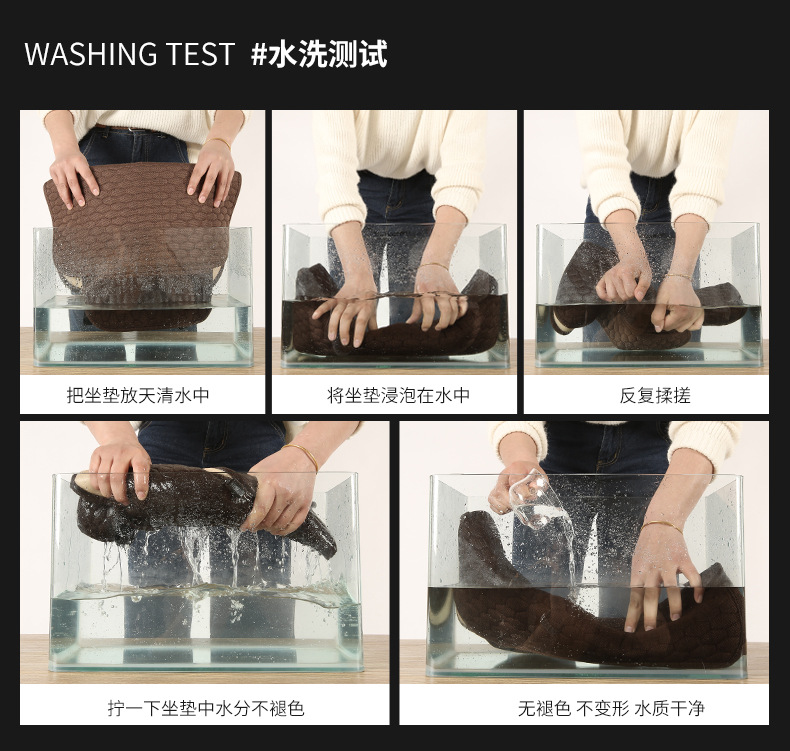 WASHING TEST #水洗测试

把坐垫放天清水中

将坐垫浸泡在水中

反复揉搓

拧一下坐垫中水分不褪色

无褪色 不变形 水质干净