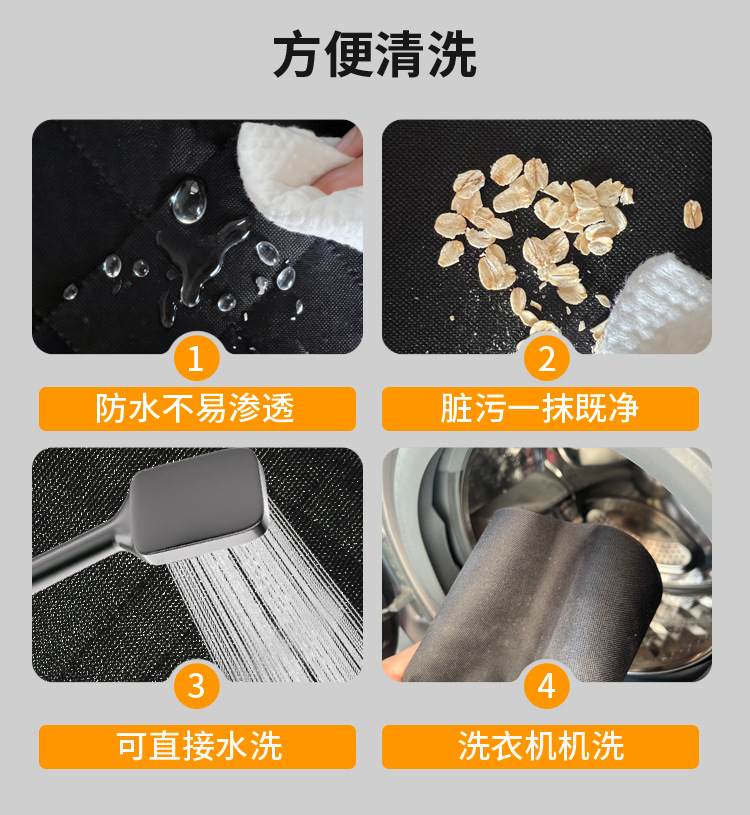 方便清洗

1
防水不易渗透

2
脏污一抹既净

3
可直接水洗

4
洗衣机机洗