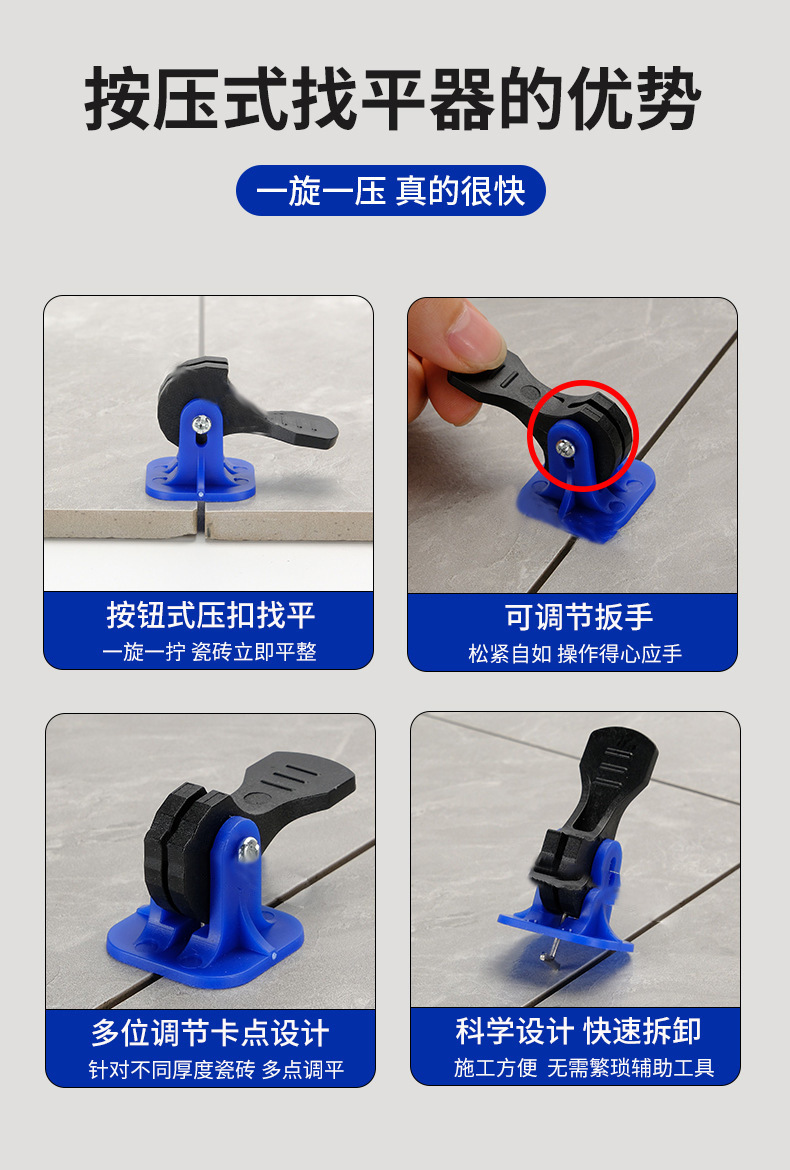 按压式找平器的优势

一旋一压 真的很快

按钮式压扣找平
一旋一拧 瓷砖立即平整

可调节扳手
松紧自如 操作得心应手

多位调节卡点设计
针对不同厚度瓷砖 多点调平

科学设计 快速拆卸
施工方便 无需繁琐辅助工具