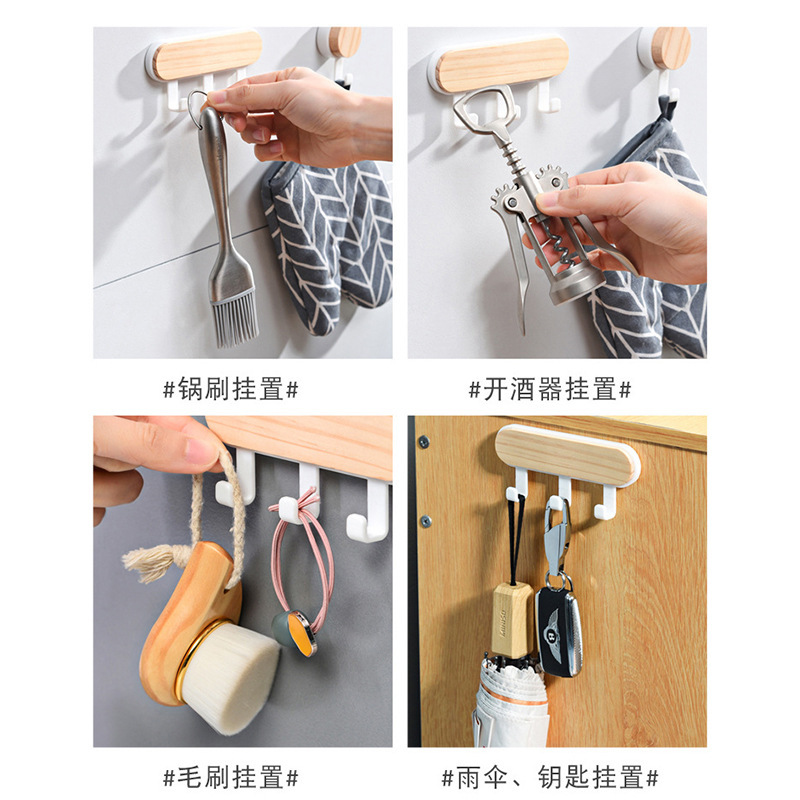 #锅刷挂置#

#开酒器挂置#

#毛刷挂置#

#雨伞、钥匙挂置#