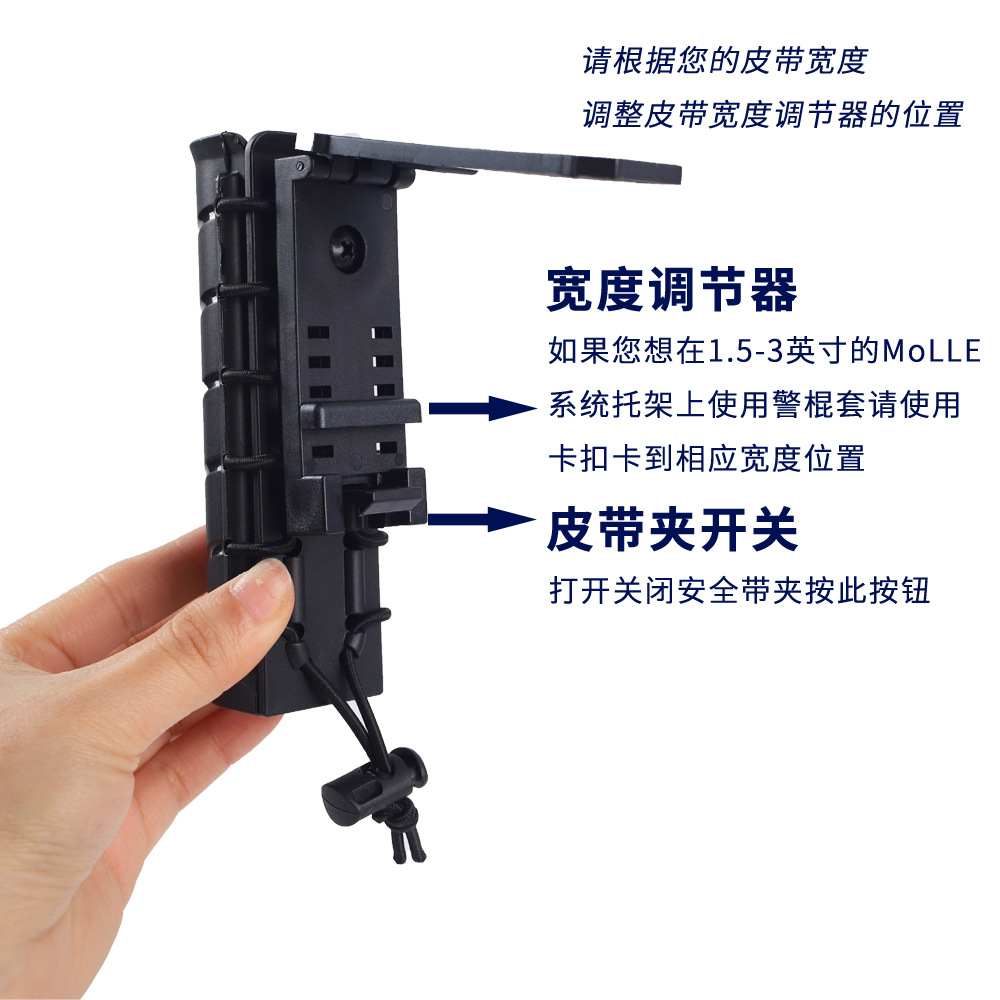 请根据您的皮带宽度
调整皮带宽度调节器的位置

宽度调节器
如果您想在1.5-3英寸的MoLLE系统托架上使用警棍套请使用卡扣卡到相应宽度位置

皮带夹开关
打开关闭安全带夹按此按钮