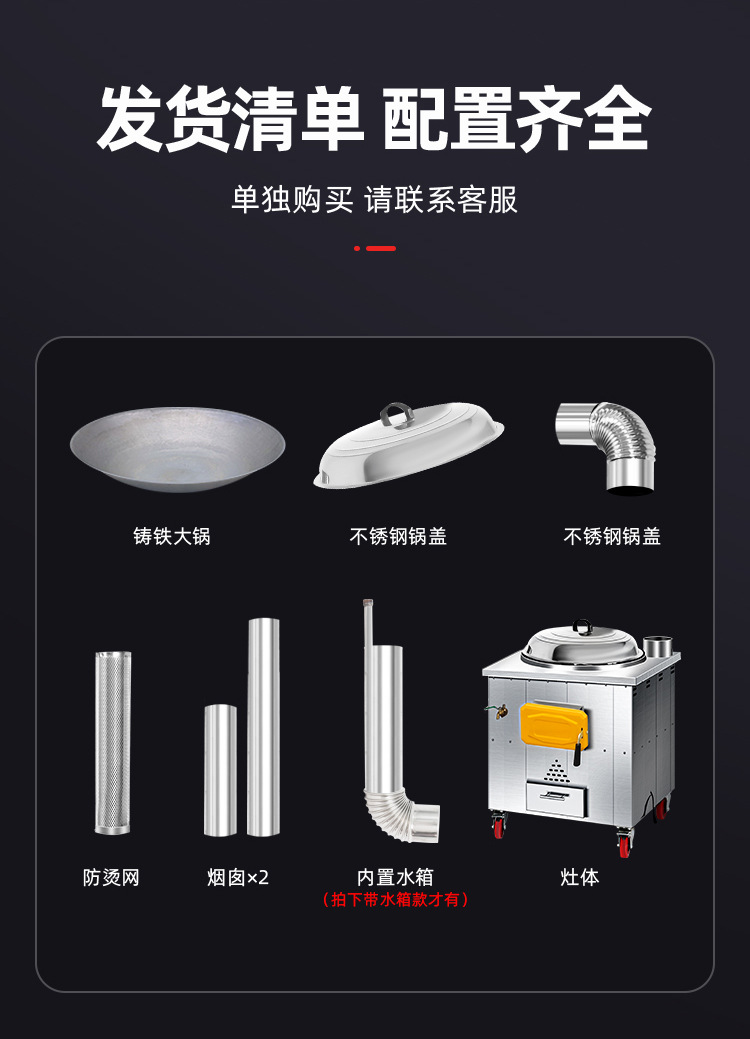 发货清单 配置齐全

单独购买 请联系客服

铸铁大锅

不锈钢锅盖

不锈钢锅盖

防烫网

烟囱×2

内置水箱
（拍下带水箱款才有）

灶体