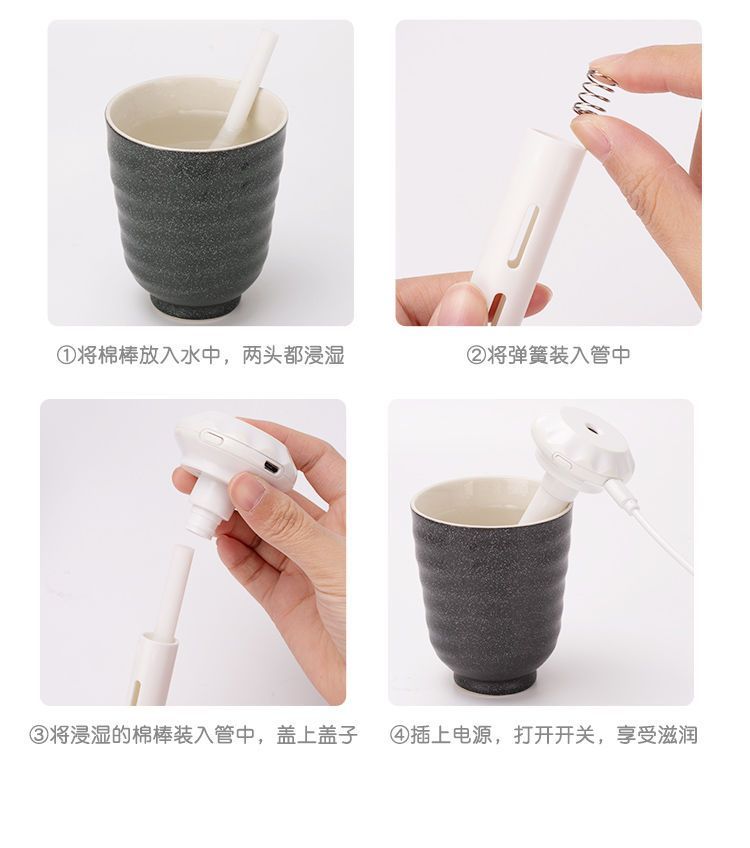 ①将棉棒放入水中，两头都浸湿

②将弹簧装入管中

③将浸湿的棉棒装入管中，盖上盖子

④插上电源，打开开关，享受滋润