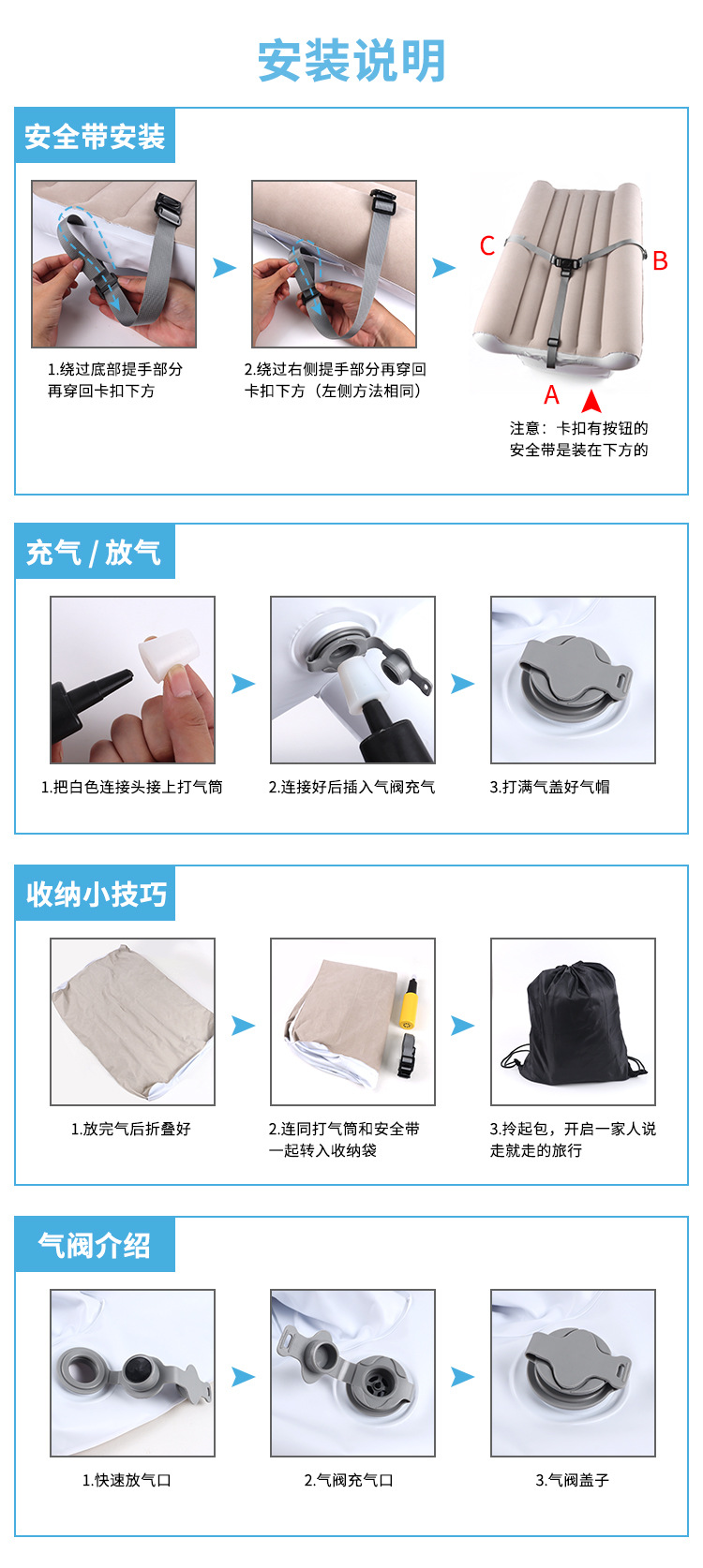 安装说明

安全带安装

1.绕过底部提手部分再穿回卡扣下方

2.绕过右侧提手部分再穿回卡扣下方（左侧方法相同）

C
B
A

注意：卡扣有按钮的安全带是装在下方的

充气 / 放气

1.把白色连接头接上打气筒

2.连接好后插入气阀充气

3.打满气盖好气帽

收纳小技巧

1.放完气后折叠好

2.连同打气筒和安全带一起转入收纳袋

3.拎起包，开启一家人说走就走的旅行

气阀介绍

1.快速放气口

2.气阀充气口

3.气阀盖子