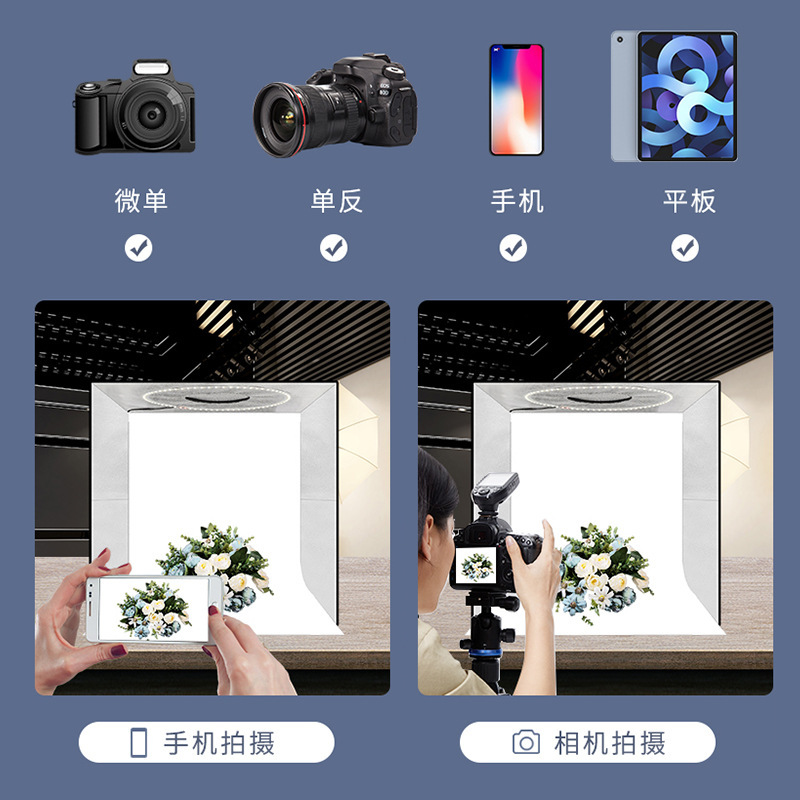 微单
单反
手机
平板

手机拍摄
相机拍摄