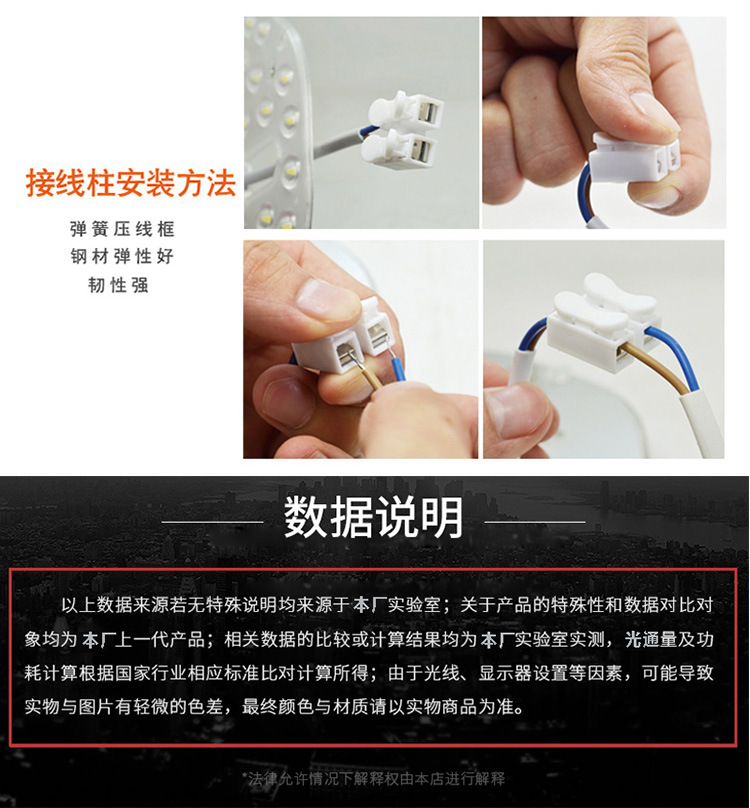 接线柱安装方法

弹簧压线框
钢材弹性好
韧性强

数据说明

以上数据来源若无特殊说明均来源于本厂实验室；关于产品的特殊性和数据对比对象均为本厂上一代产品；相关数据的比较或计算结果均为本厂实验室实测，光通量及功耗计算根据国家行业相应标准比对计算所得；由于光线、显示器设置等因素，可能导致实物与图片有轻微的色差，最终颜色与材质请以实物商品为准。

*法律允许情况下解释权由本店进行解释