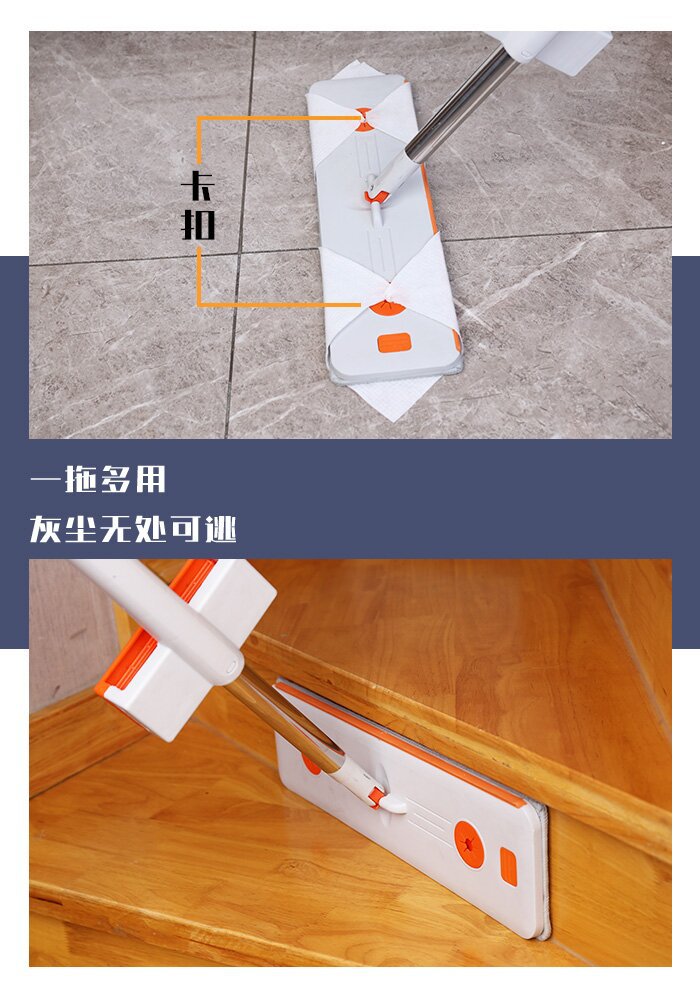 卡扣

一拖多用
灰尘无处可逃