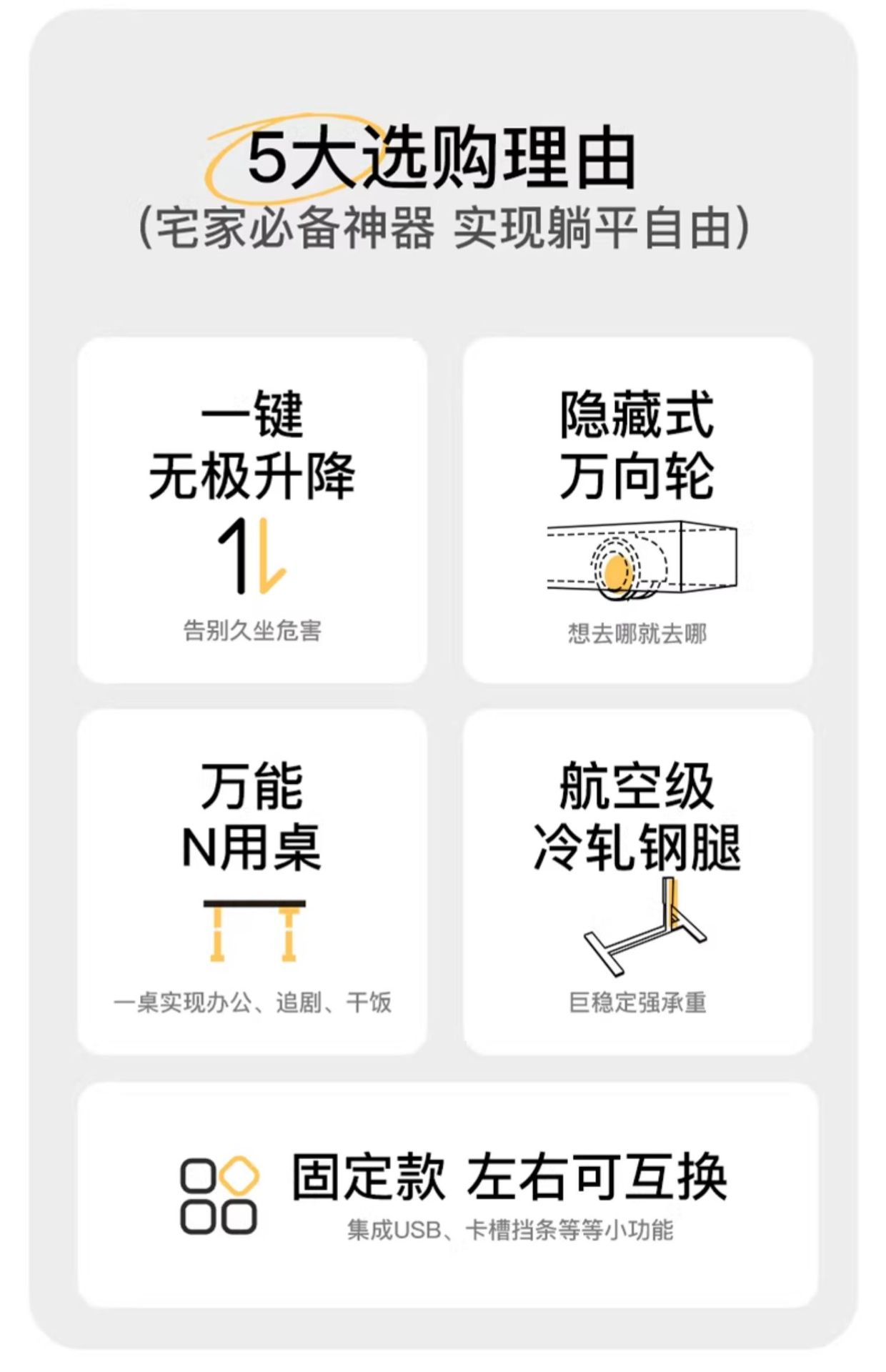 5大选购理由
(宅家必备神器 实现躺平自由)

一键
无极升降

告别久坐危害

隐藏式
万向轮

想去哪就去哪

万能
N用桌

一桌实现办公、追剧、干饭

航空级
冷轧钢腿

巨稳定强承重

固定款 左右可互换
集成USB、卡槽挡条等等小功能