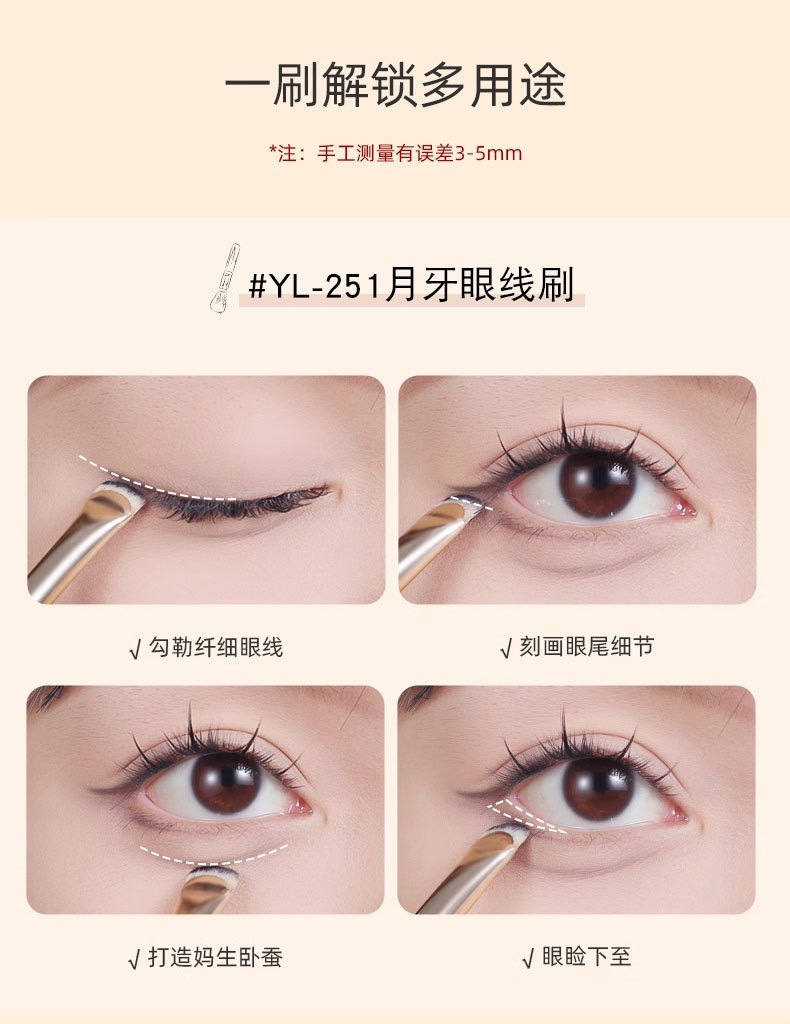 一刷解锁多用途

*注：手工测量有误差3-5mm

#YL-251月牙眼线刷

√ 勾勒纤细眼线

√ 刻画眼尾细节

√ 打造妈生卧蚕

√ 眼睑下至