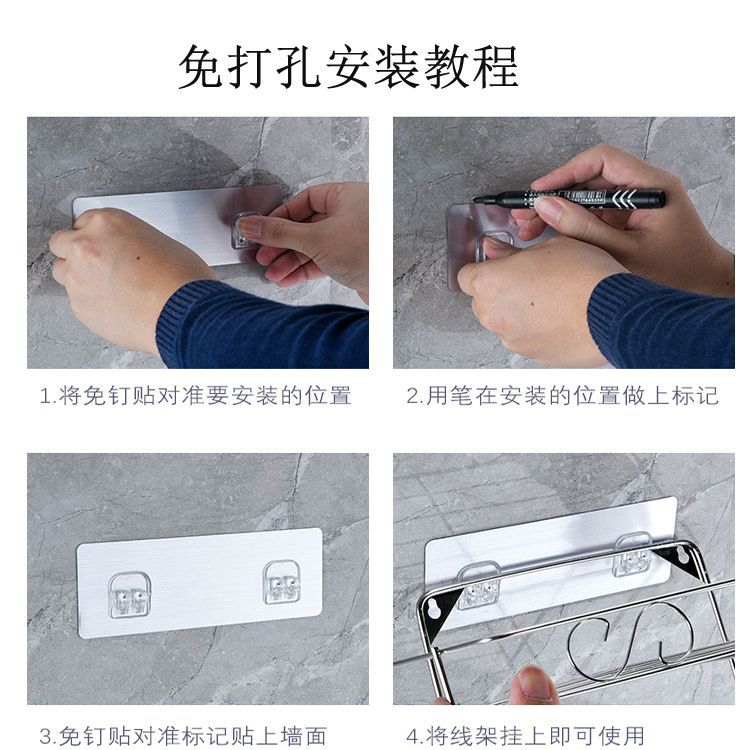 免打孔安装教程

1.将免钉贴对准要安装的位置

2.用笔在安装的位置做上标记

3.免钉贴对准标记贴上墙面

4.将线架挂上即可使用