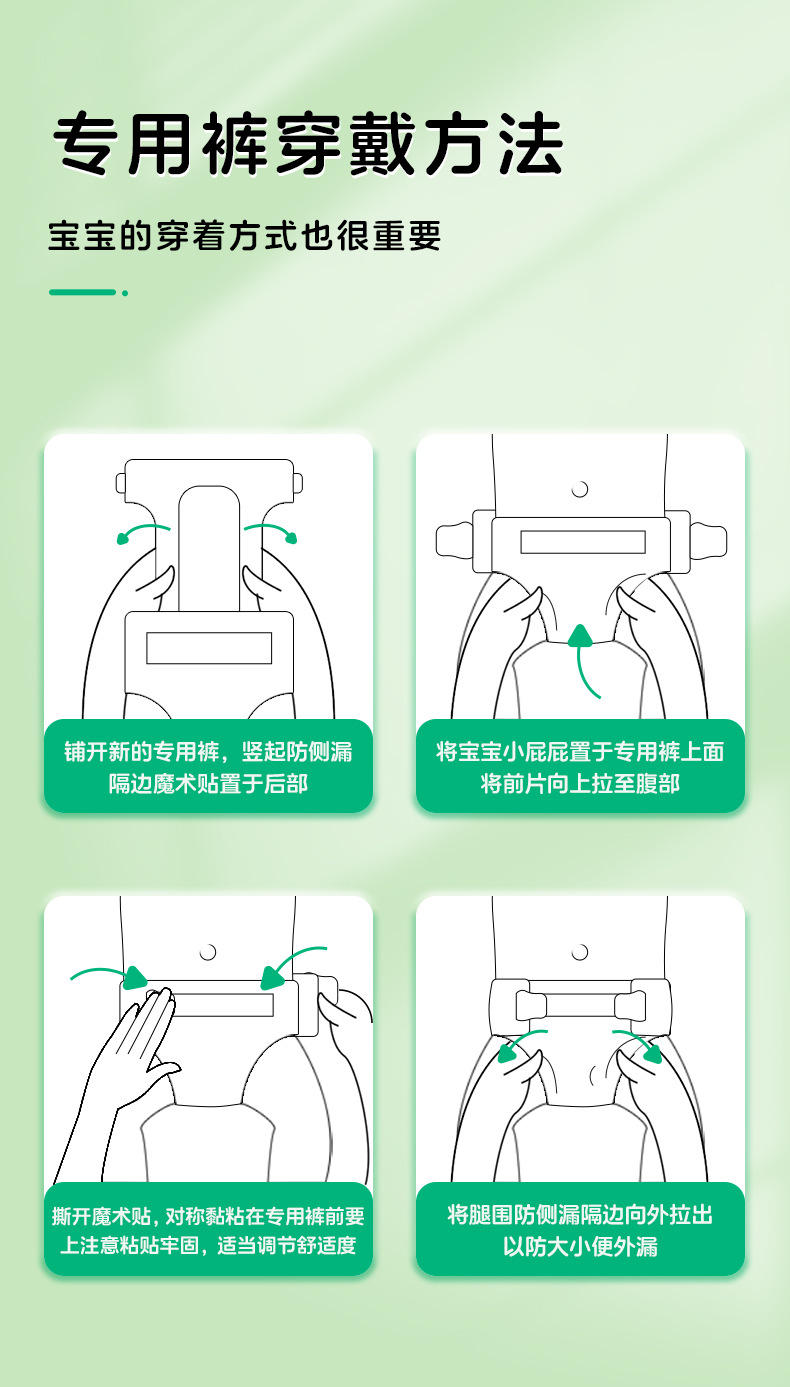 专用裤穿戴方法

宝宝的穿着方式也很重要

铺开新的专用裤，竖起防侧漏隔边魔术贴置于后部

将宝宝小屁屁置于专用裤上面将前片向上拉至腹部

撕开魔术贴，对称黏粘在专用裤前要上注意粘贴牢固，适当调节舒适度

将腿围防侧漏隔边向外拉出以防大小便外漏