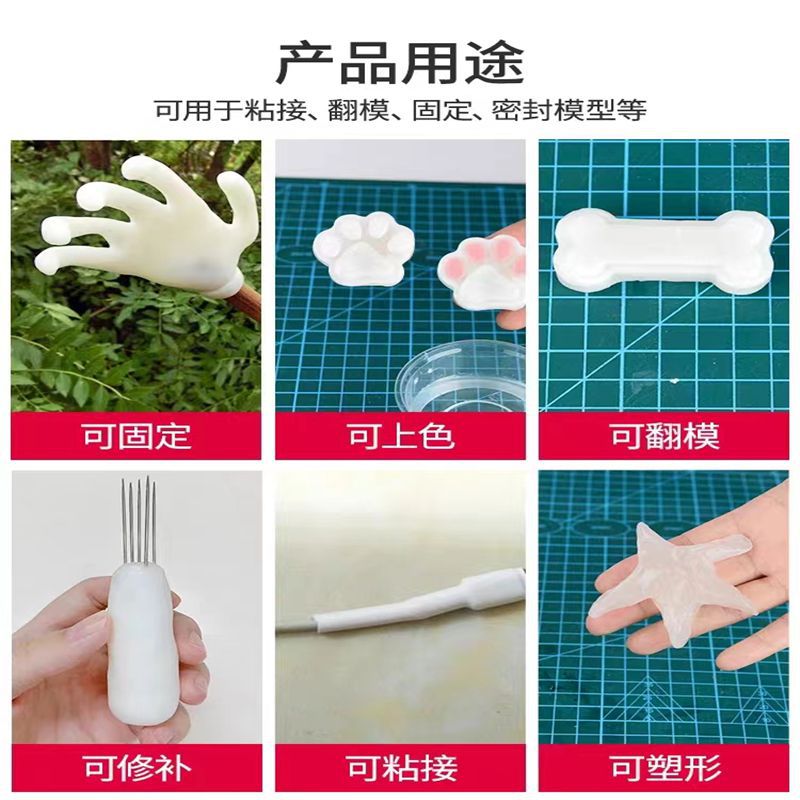 产品用途

可用于粘接、翻模、固定、密封模型等

可固定

可上色

可翻模

可修补

可粘接

可塑形