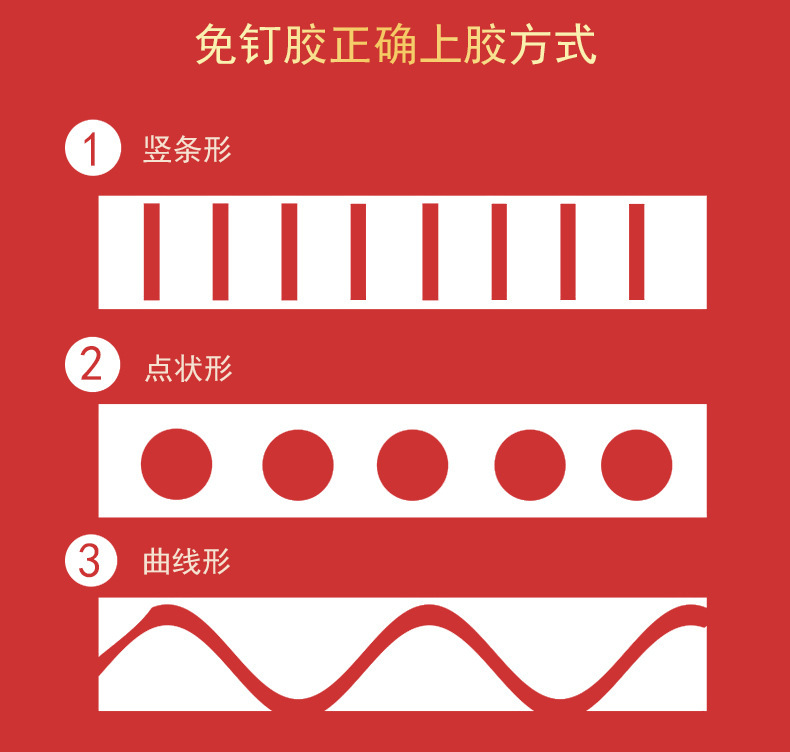 免钉胶正确上胶方式

1 竖条形

2 点状形

3 曲线形