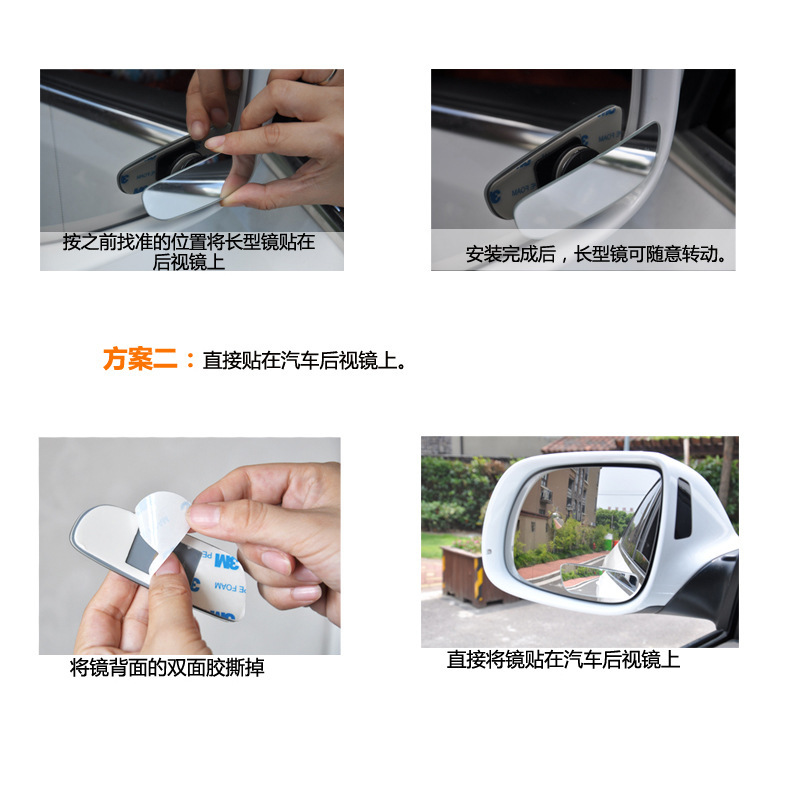 按之前找准的位置将长型镜贴在后视镜上

安装完成后，长型镜可随意转动。

方案二：直接贴在汽车后视镜上。

3M PE FOAM

将镜背面的双面胶撕掉

直接将镜贴在汽车后视镜上