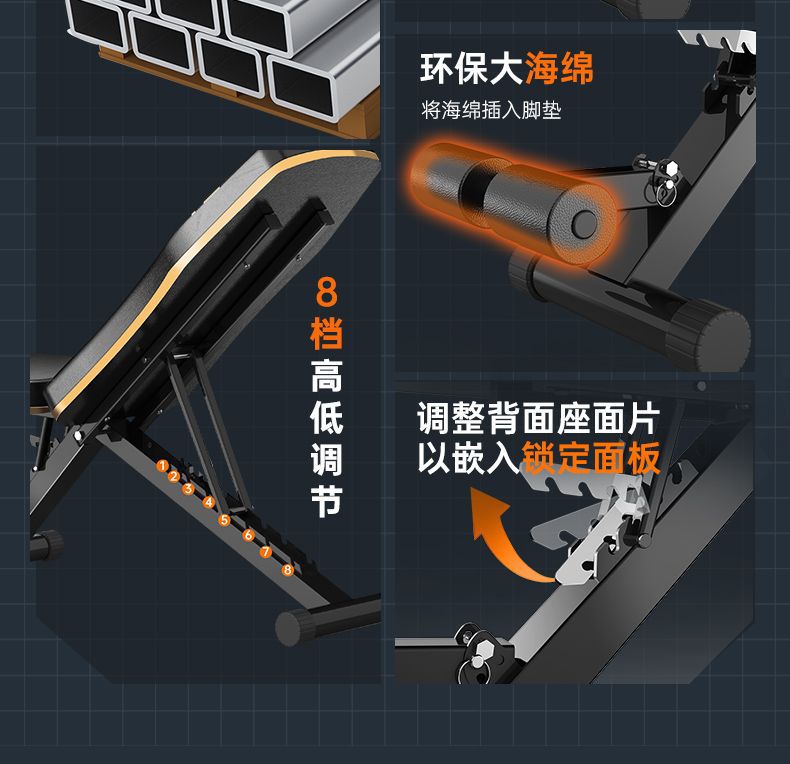 环保大海绵
将海绵插入脚垫

8档高低调节

1
2
3
4
5
6
7
8

调整背面座面片
以嵌入锁定面板