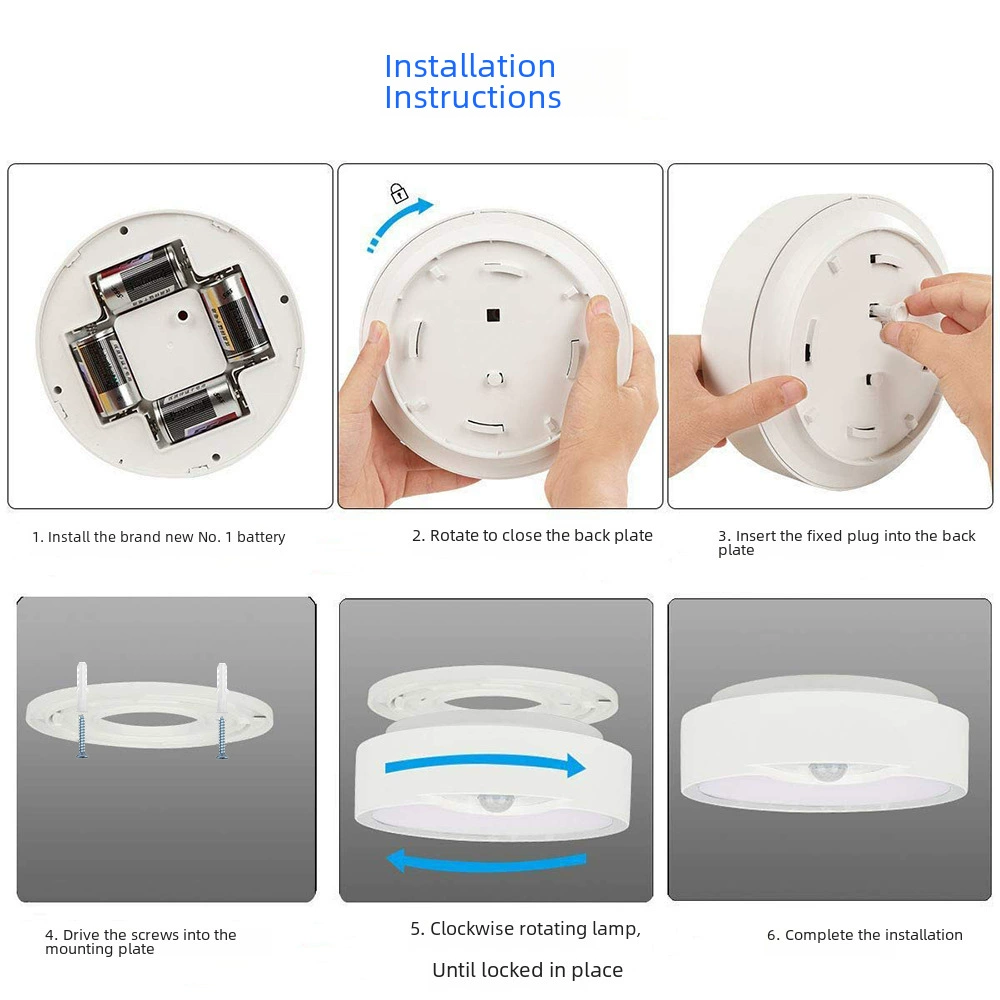 Installation Instructions

1. Install the brand new No. 1 battery

2. Rotate to close the back plate

3. Insert the fixed plug into the back plate

4. Drive the screws into the mounting plate

5. Clockwise rotating lamp,

Until locked in place

6. Complete the installation