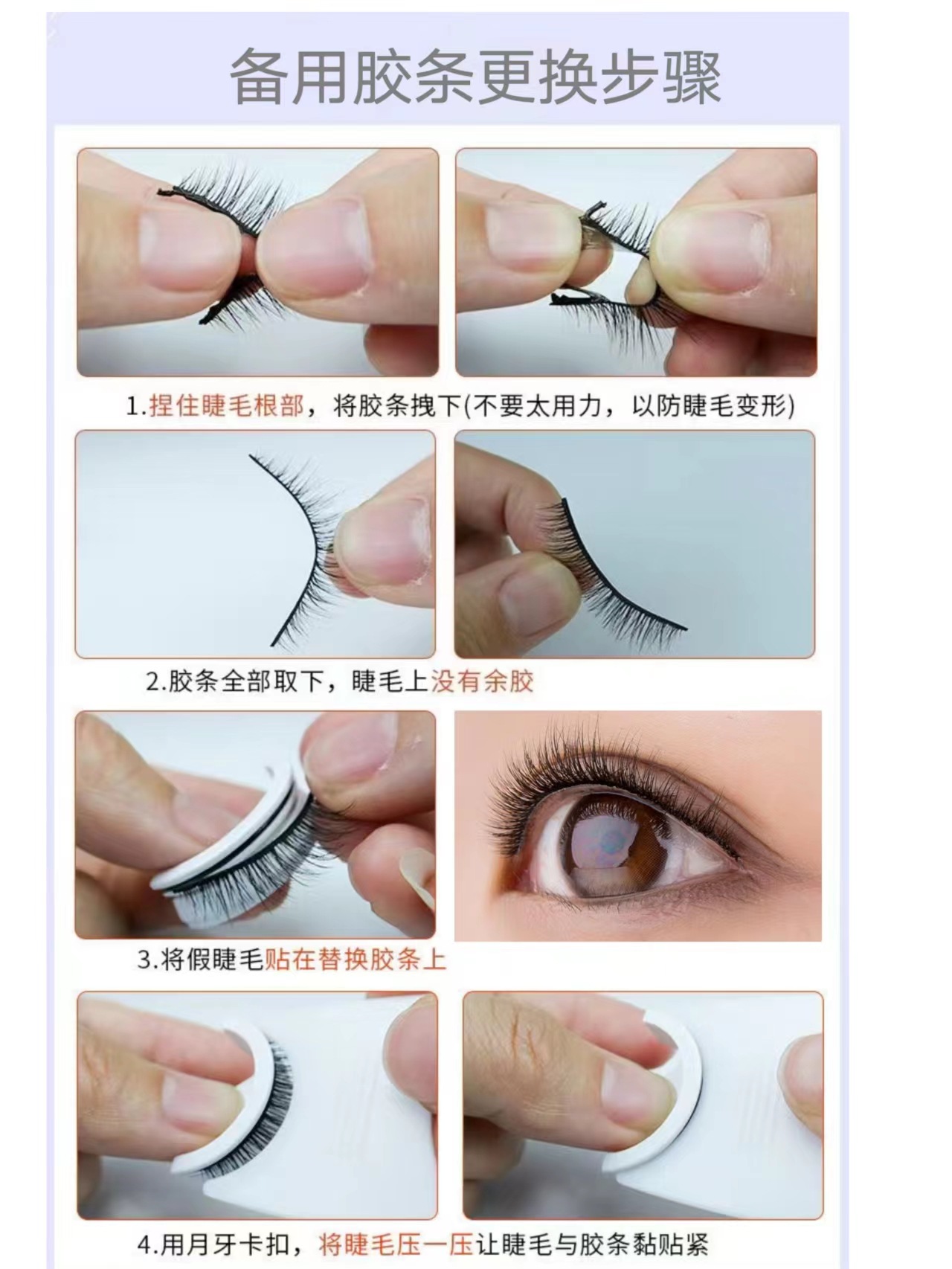 备用胶条更换步骤

1.捏住睫毛根部，将胶条拽下(不要太用力，以防睫毛变形)

2.胶条全部取下，睫毛上没有余胶

3.将假睫毛贴在替换胶条上

4.用月牙卡扣，将睫毛压一压让睫毛与胶条黏贴紧